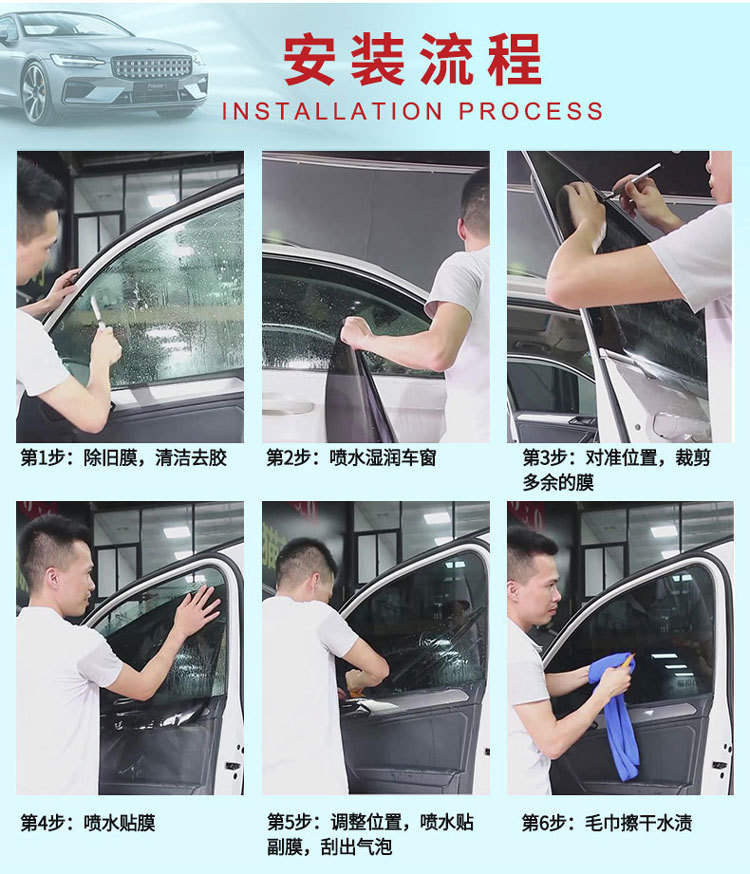 安装流程
INSTALLATION PROCESS

第1步：除旧膜，清洁去胶

第2步：喷水湿润车窗

第3步：对准位置，裁剪多余的膜

第4步：喷水贴膜

第5步：调整位置，喷水贴副膜，刮出气泡

第6步：毛巾擦干水渍