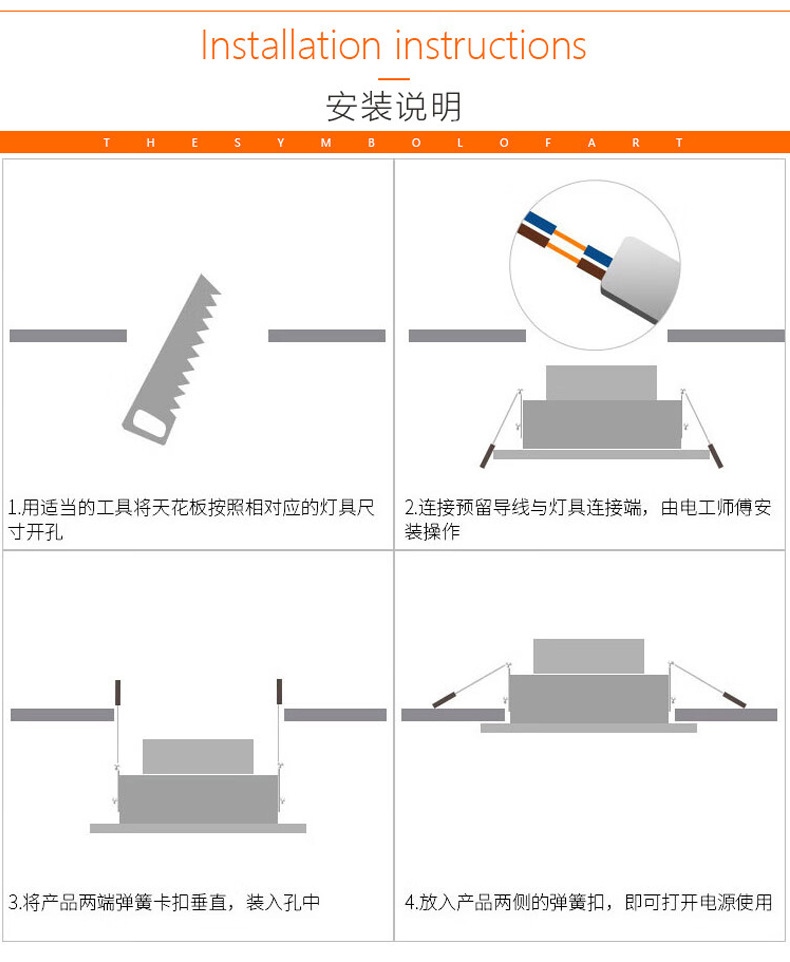 Installation instructions

安装说明

T H E S Y M B O L O F A R T

1.用适当的工具将天花板按照相对应的灯具尺寸开孔

2.连接预留导线与灯具连接端，由电工师傅安装操作

3.将产品两端弹簧卡扣垂直，装入孔中

4.放入产品两侧的弹簧扣，即可打开电源使用