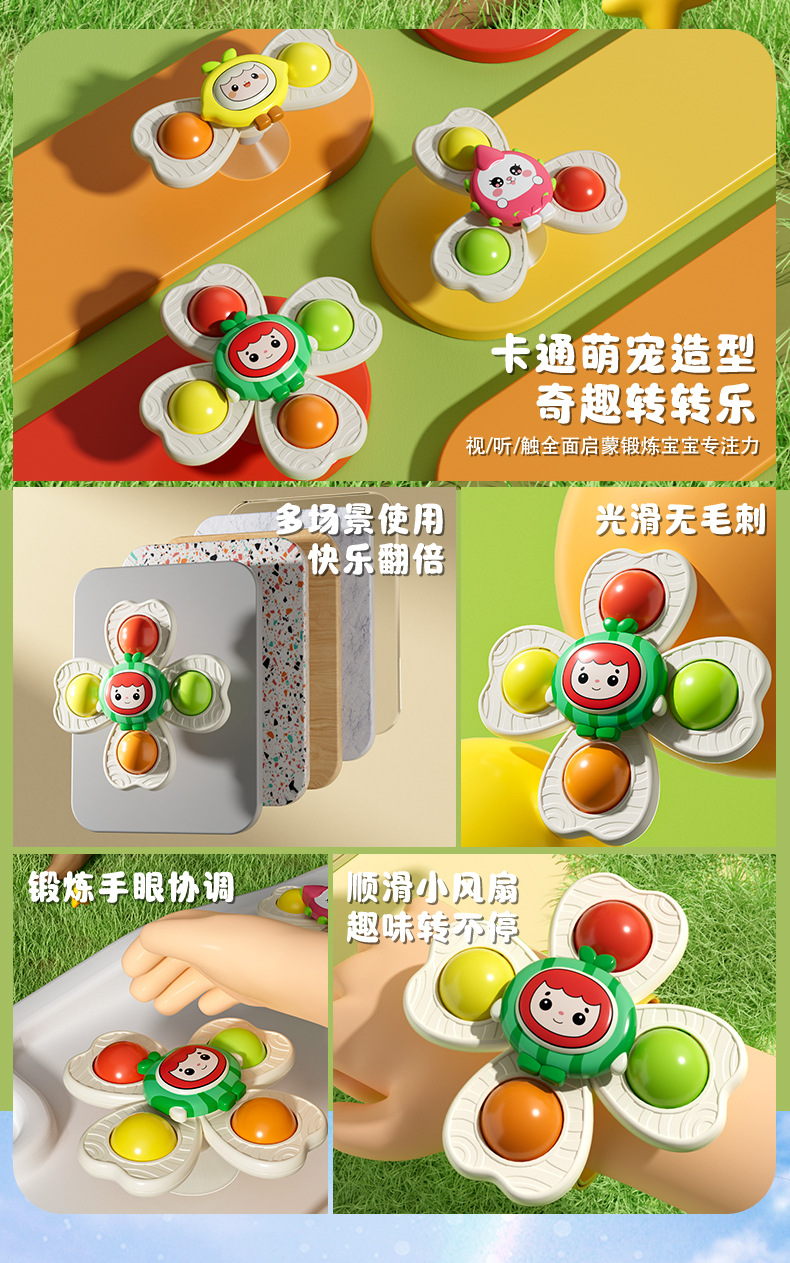 卡通萌宠造型
奇趣转转乐
视/听/触全面启蒙锻炼宝宝专注力

多场景使用
快乐翻倍

光滑无毛刺

锻炼手眼协调

顺滑小风扇
趣味转不停