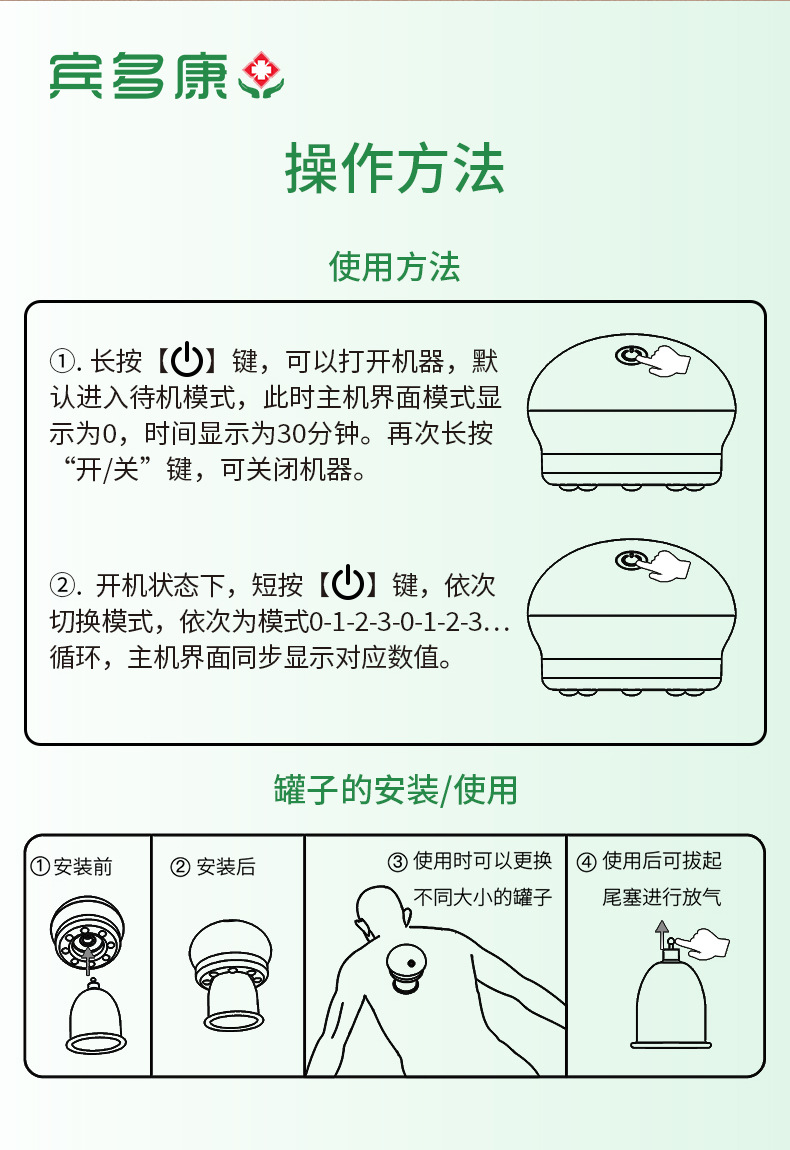 宾多康

操作方法

使用方法

①. 长按【⏻】键，可以打开机器，默认进入待机模式，此时主机界面模式显示为0，时间显示为30分钟。再次长按“开/关”键，可关闭机器。

②. 开机状态下，短按【⏻】键，依次切换模式，依次为模式0-1-2-3-0-1-2-3...循环，主机界面同步显示对应数值。

罐子的安装/使用

① 安装前

② 安装后

③ 使用时可以更换不同大小的罐子

④ 使用后可拔起尾塞进行放气