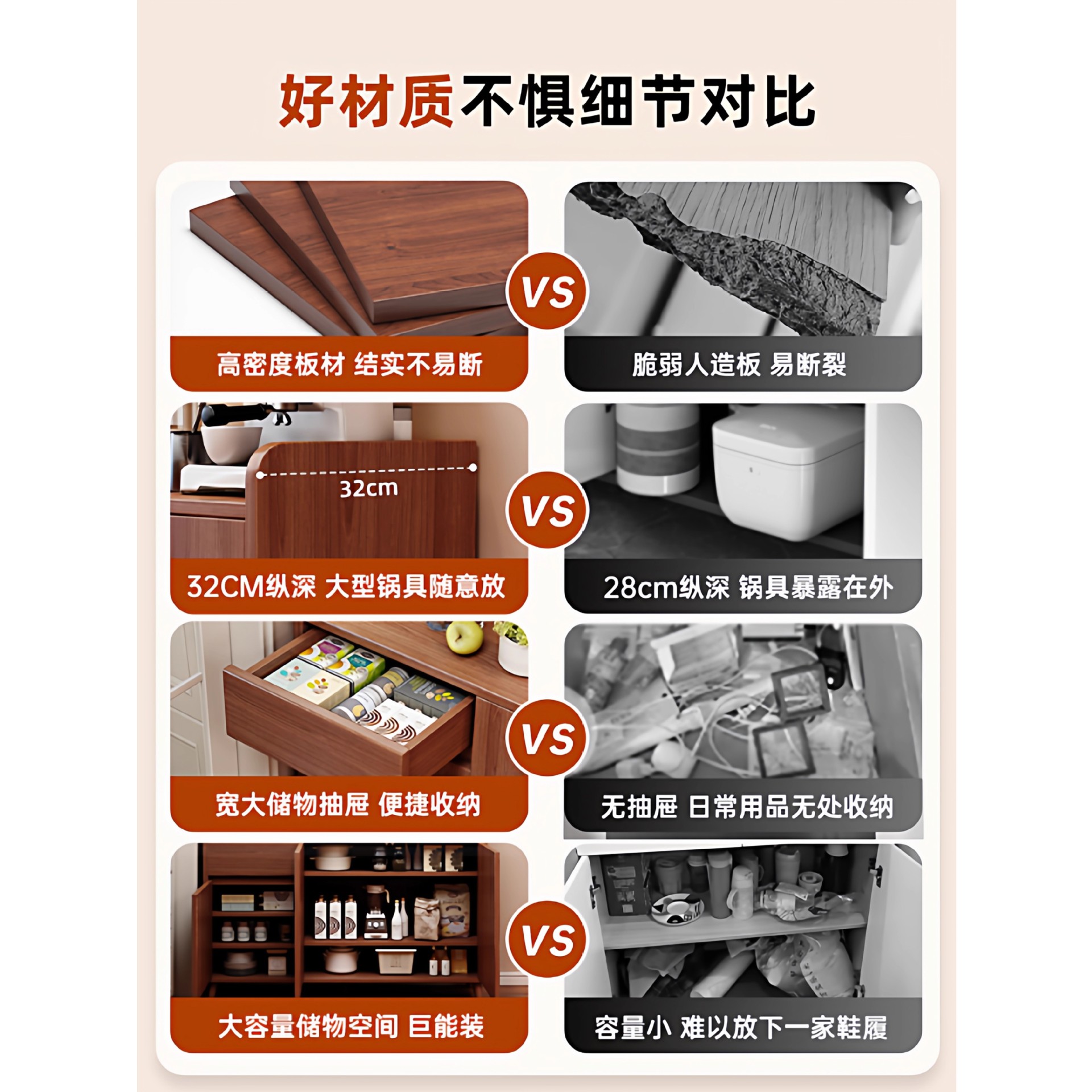 好材质不惧细节对比

高密度板材 结实不易断

VS

脆弱人造板 易断裂

32cm

32CM纵深 大型锅具随意放

VS

28cm纵深 锅具暴露在外

宽大储物抽屉 便捷收纳

VS

无抽屉 日常用品无处收纳

大容量储物空间 巨能装

VS

容量小 难以放下一家鞋履