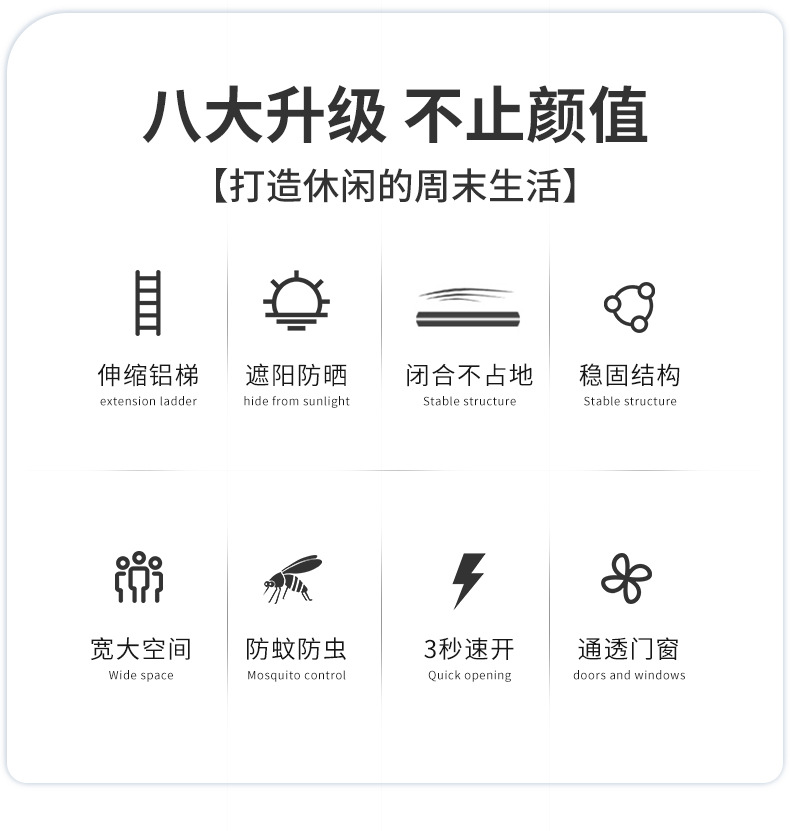 八大升级 不止颜值

【打造休闲的周末生活】

伸缩铝梯
extension ladder

遮阳防晒
hide from sunlight

闭合不占地
Stable structure

稳固结构
Stable structure

宽大空间
Wide space

防蚊防虫
Mosquito control

3秒速开
Quick opening

通透门窗
doors and windows