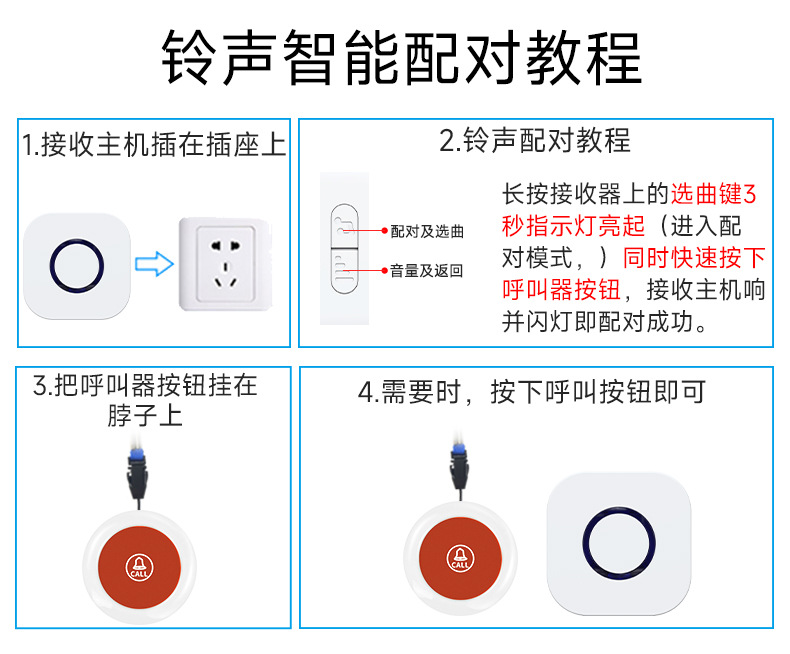 铃声智能配对教程

1.接收主机插在插座上

2.铃声配对教程

配对及选曲

音量及返回

长按接收器上的选曲键3秒指示灯亮起（进入配对模式，）同时快速按下呼叫器按钮，接收主机响并闪灯即配对成功。

3.把呼叫器按钮挂在脖子上

CALL

4.需要时，按下呼叫按钮即可

CALL