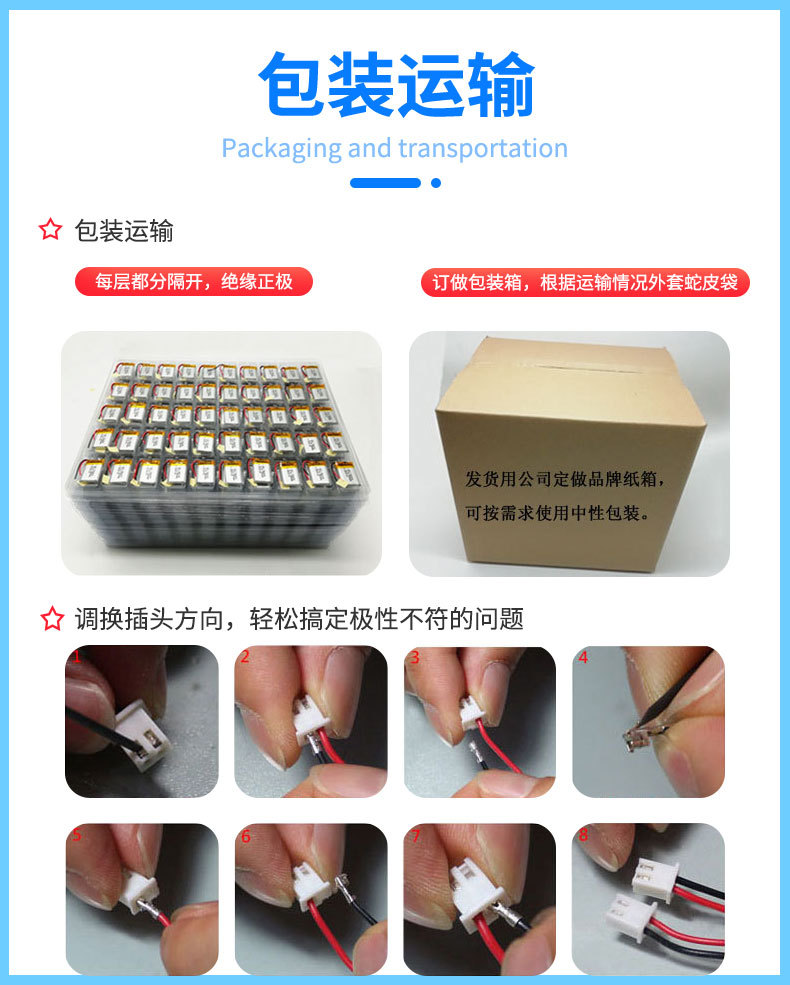 包装运输

Packaging and transportation

☆ 包装运输

每层都分隔开，绝缘正极

订做包装箱，根据运输情况外套蛇皮袋

发货用公司定做品牌纸箱，可按需求使用中性包装。

☆ 调换插头方向，轻松搞定极性不符的问题

1

2

3

4

5

6

7

8