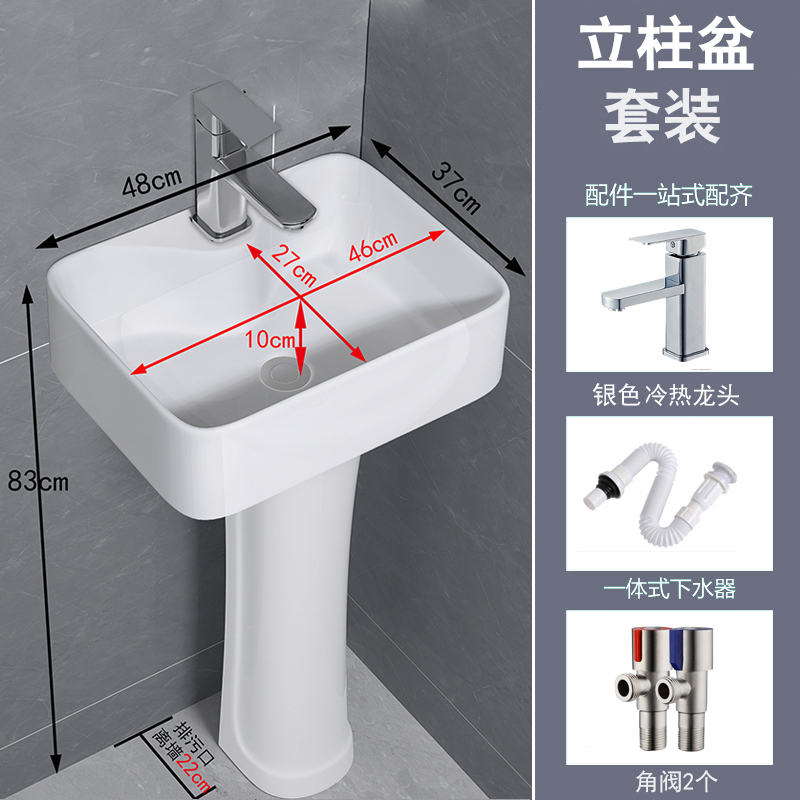 48cm
37cm
27cm
46cm
10cm
83cm
排污口
离墙22cm

立柱盆
套装

配件一站式配齐

银色冷热龙头

一体式下水器

角阀2个