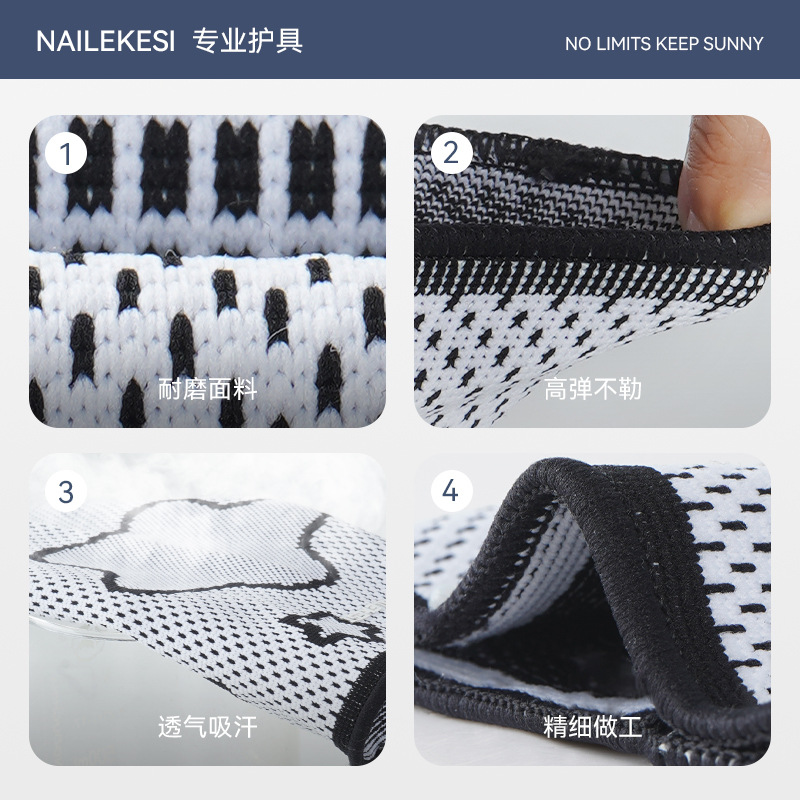 NAILEKESI 专业护具

NO LIMITS KEEP SUNNY

1

耐磨面料

2

高弹不勒

3

透气吸汗

4

精细做工