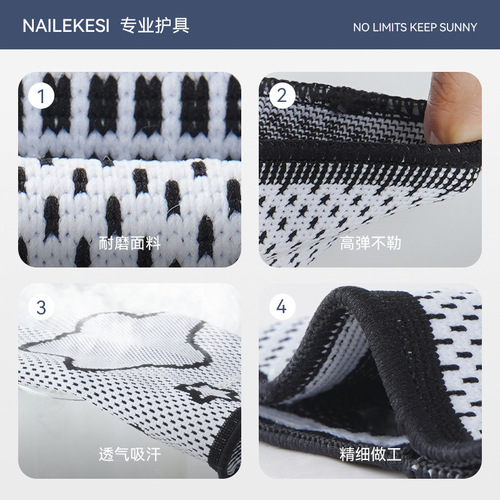 NAILEKESI 专业护具

NO LIMITS KEEP SUNNY

1

耐磨面料

2

高弹不勒

3

透气吸汗

4

精细做工