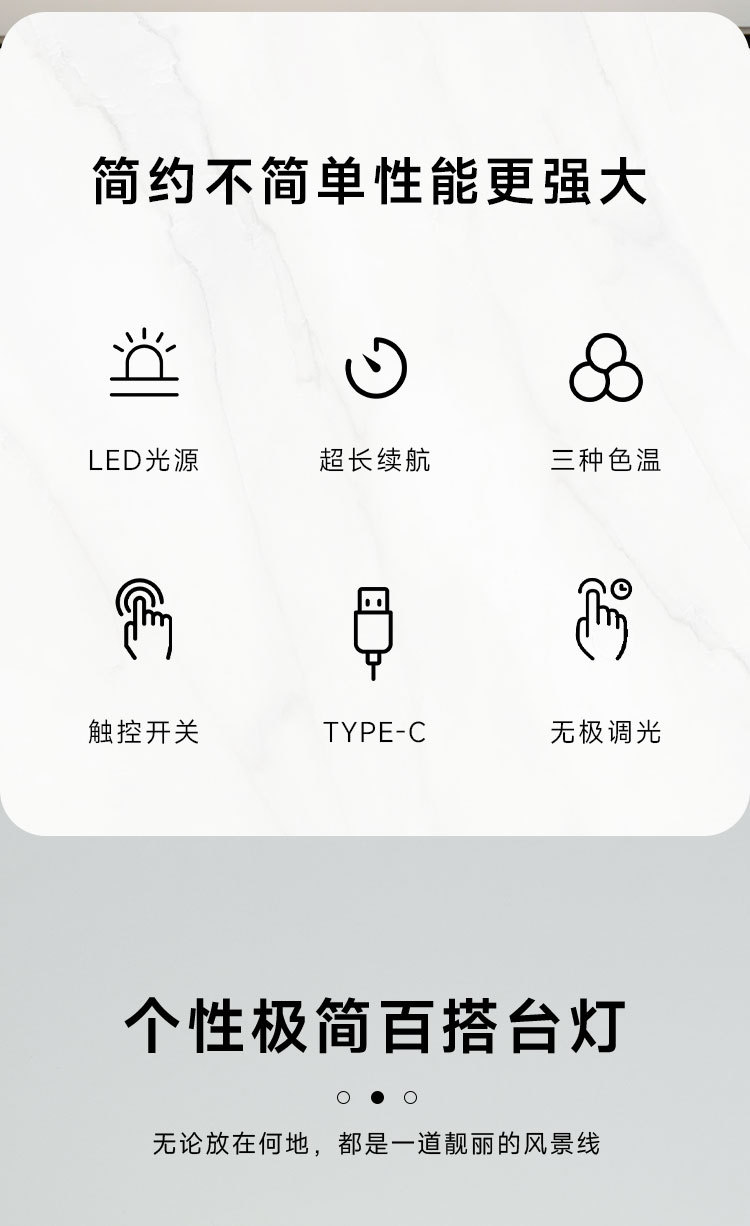 简约不简单性能更强大

LED光源

超长续航

三种色温

触控开关

TYPE-C

无极调光

个性极简百搭台灯

无论放在何地，都是一道靓丽的风景线