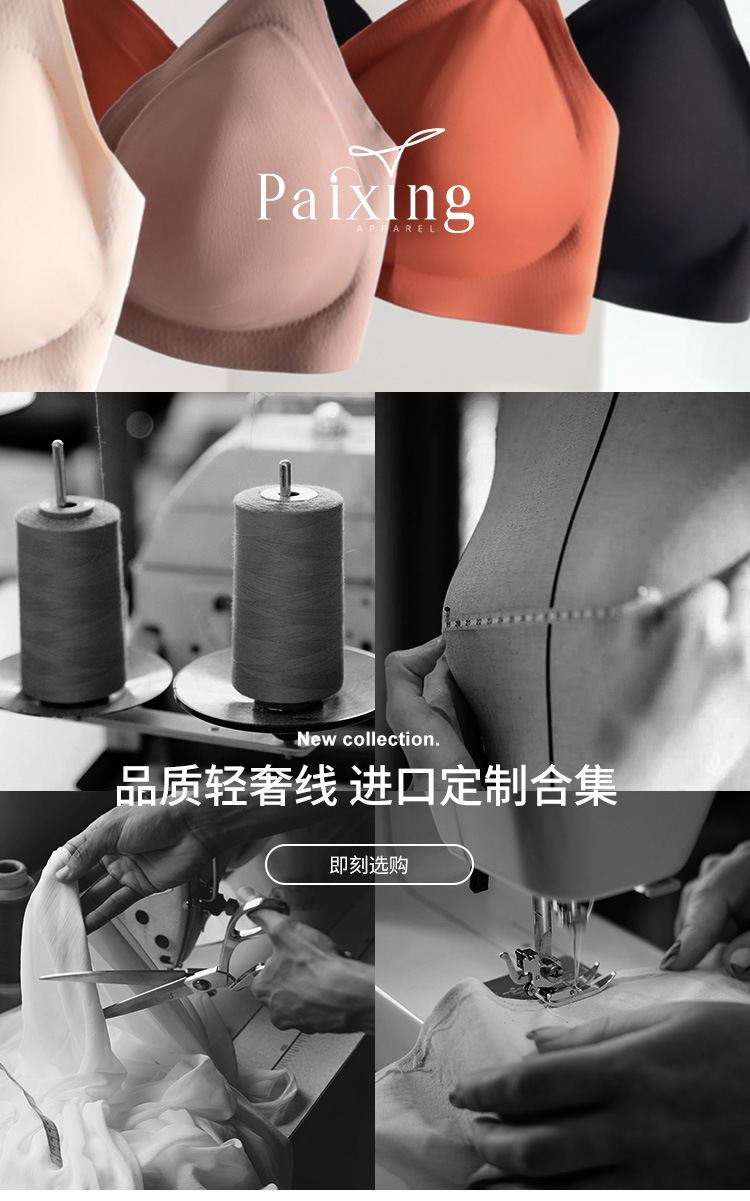 Paixing
APPAREL

New collection.

品质轻奢线 进口定制合集

即刻选购