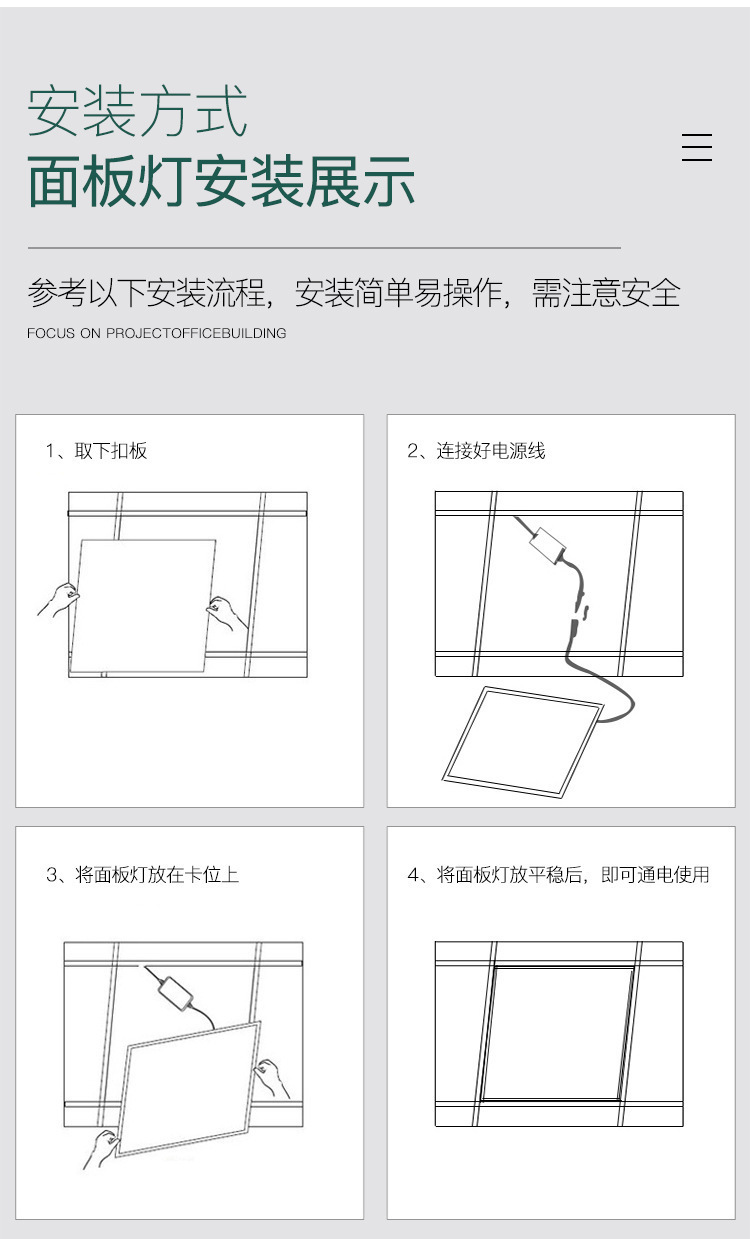 安装方式
面板灯安装展示

参考以下安装流程，安装简单易操作，需注意安全
FOCUS ON PROJECTOFFICEBUILDING

1、取下扣板

2、连接好电源线

3、将面板灯放在卡位上

4、将面板灯放平稳后，即可通电使用