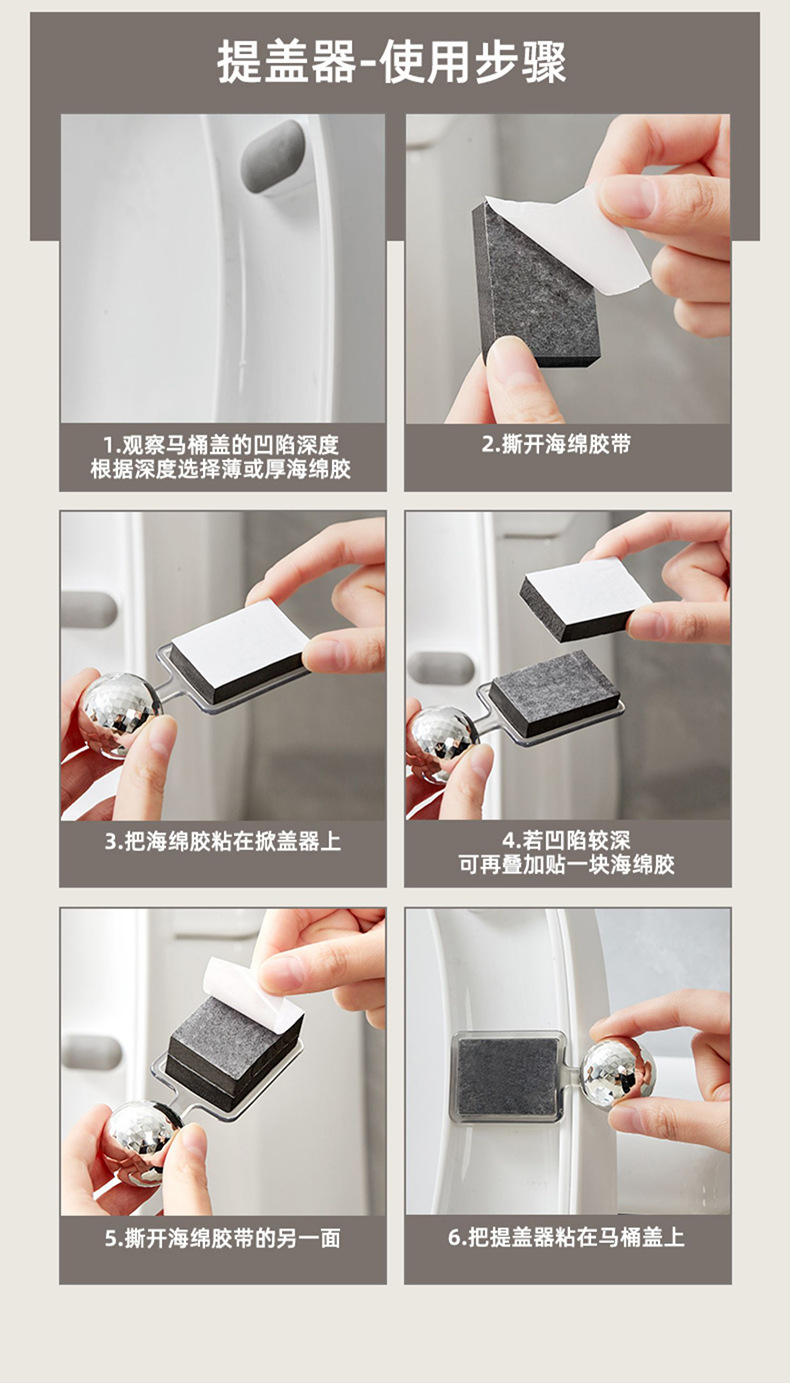 提盖器-使用步骤

1.观察马桶盖的凹陷深度
根据深度选择薄或厚海绵胶

2.撕开海绵胶带

3.把海绵胶粘在掀盖器上

4.若凹陷较深
可再叠加贴一块海绵胶

5.撕开海绵胶带的另一面

6.把提盖器粘在马桶盖上