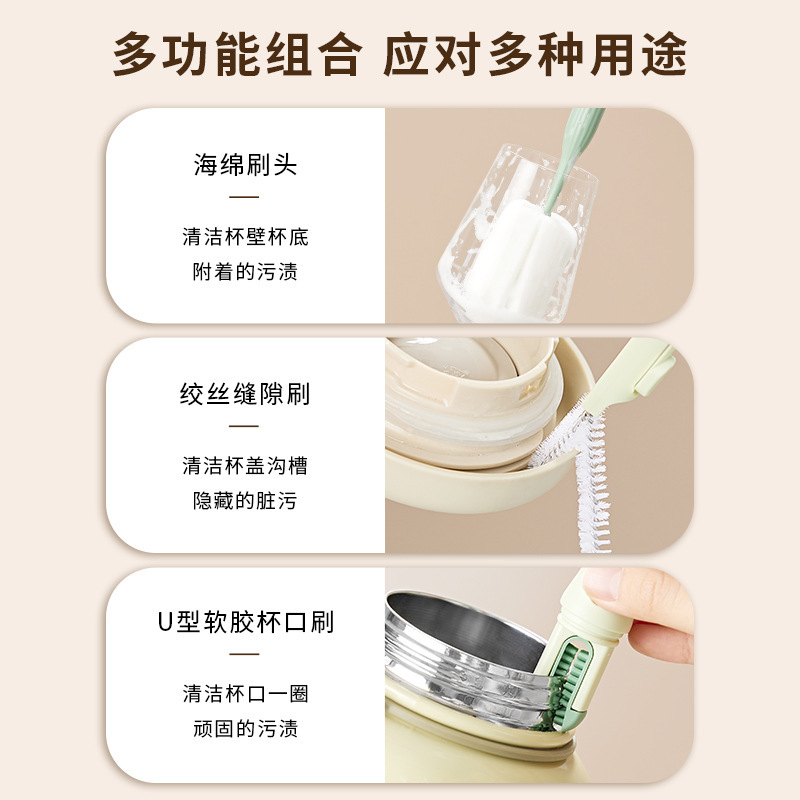 多功能组合 应对多种用途

海绵刷头

清洁杯壁杯底
附着的污渍

绞丝缝隙刷

清洁杯盖沟槽
隐藏的脏污

U型软胶杯口刷

清洁杯口一圈
顽固的污渍