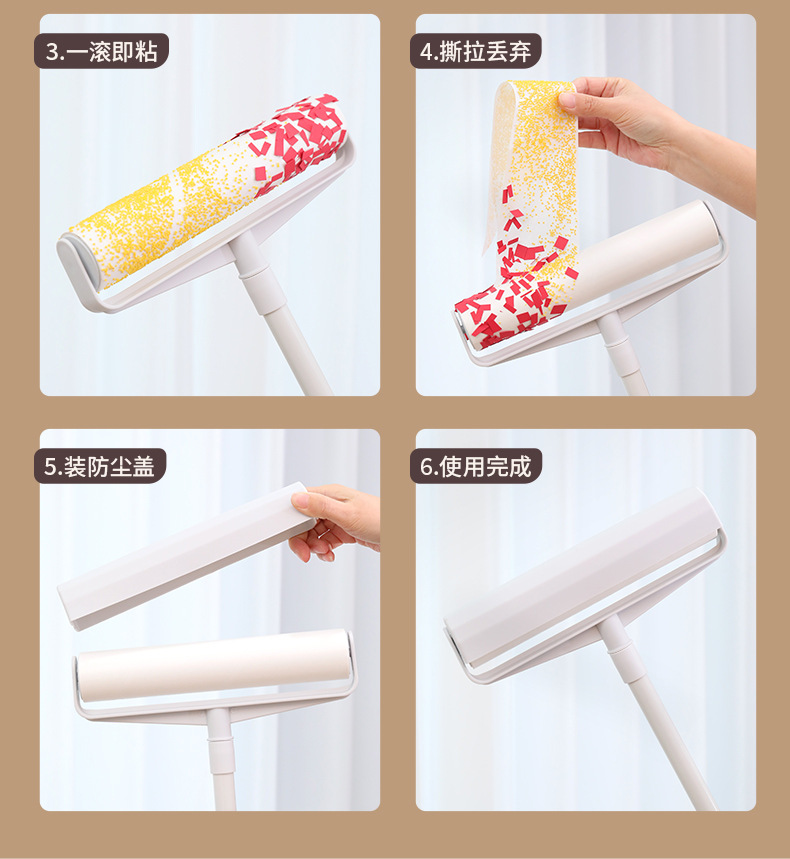 3.一滚即粘

4.撕拉丢弃

5.装防尘盖

6.使用完成