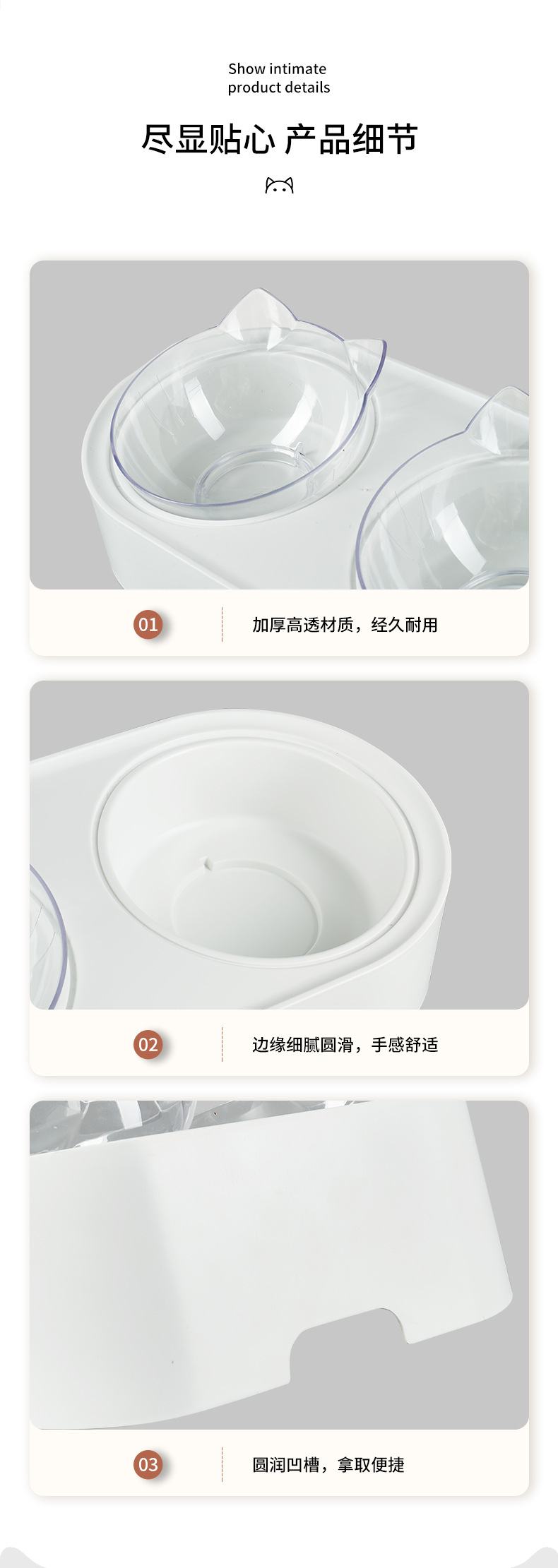 Show intimate
product details

尽显贴心 产品细节

01

加厚高透材质，经久耐用

02

边缘细腻圆滑，手感舒适

03

圆润凹槽，拿取便捷