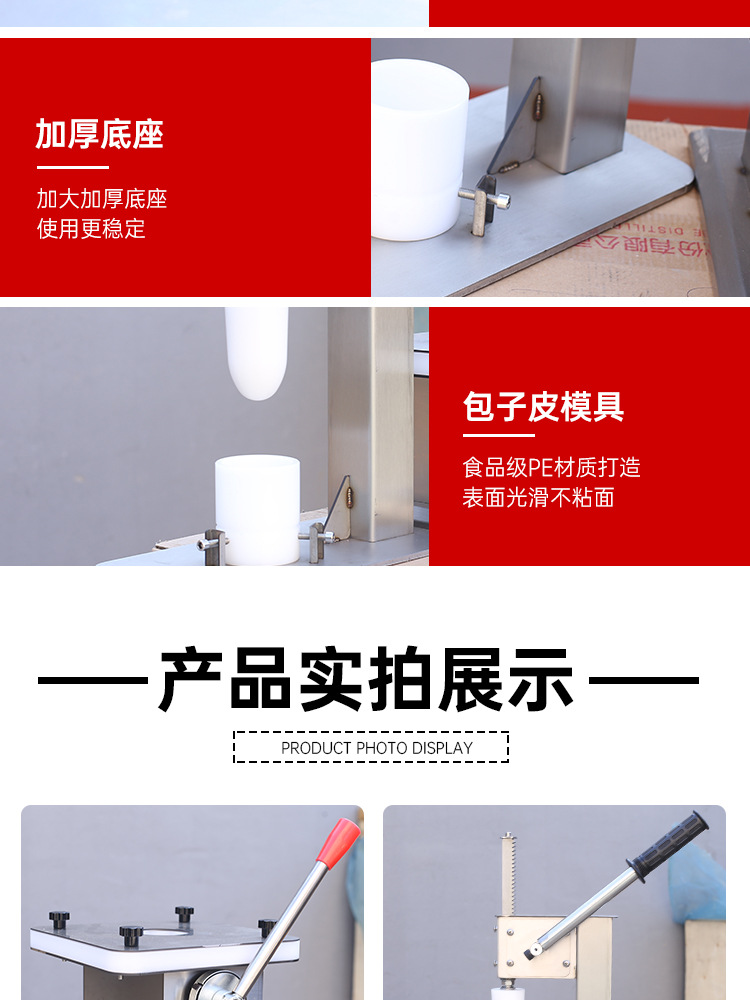 加厚底座

加大加厚底座
使用更稳定

包子皮模具

食品级PE材质打造
表面光滑不粘面

产品实拍展示

PRODUCT PHOTO DISPLAY