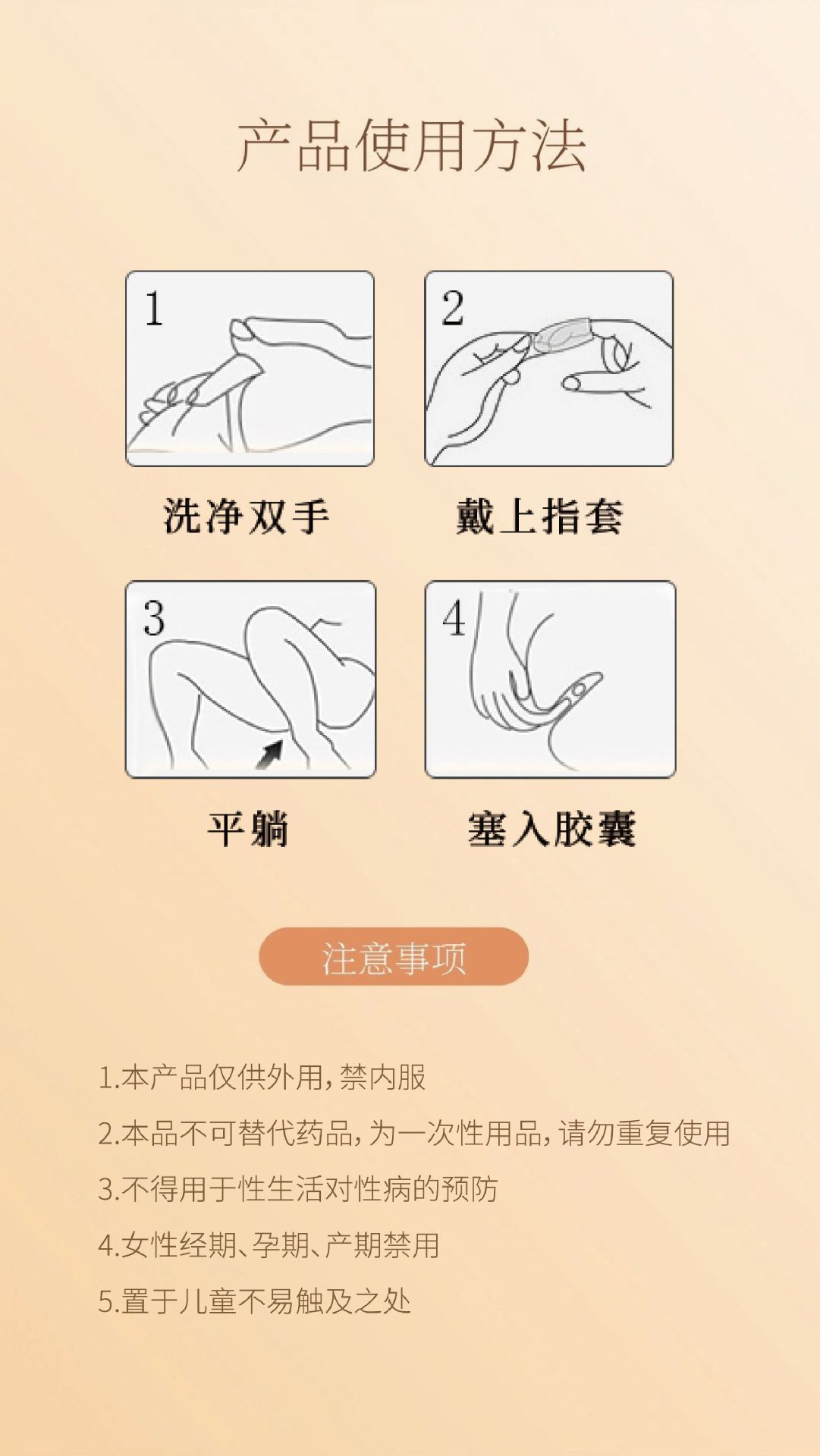 产品使用方法

1

洗净双手

2

戴上指套

3

平躺

4

塞入胶囊

注意事项

1.本产品仅供外用，禁内服

2.本品不可替代药品，为一次性用品，请勿重复使用

3.不得用于性生活对性病的预防

4.女性经期、孕期、产期禁用

5.置于儿童不易触及之处