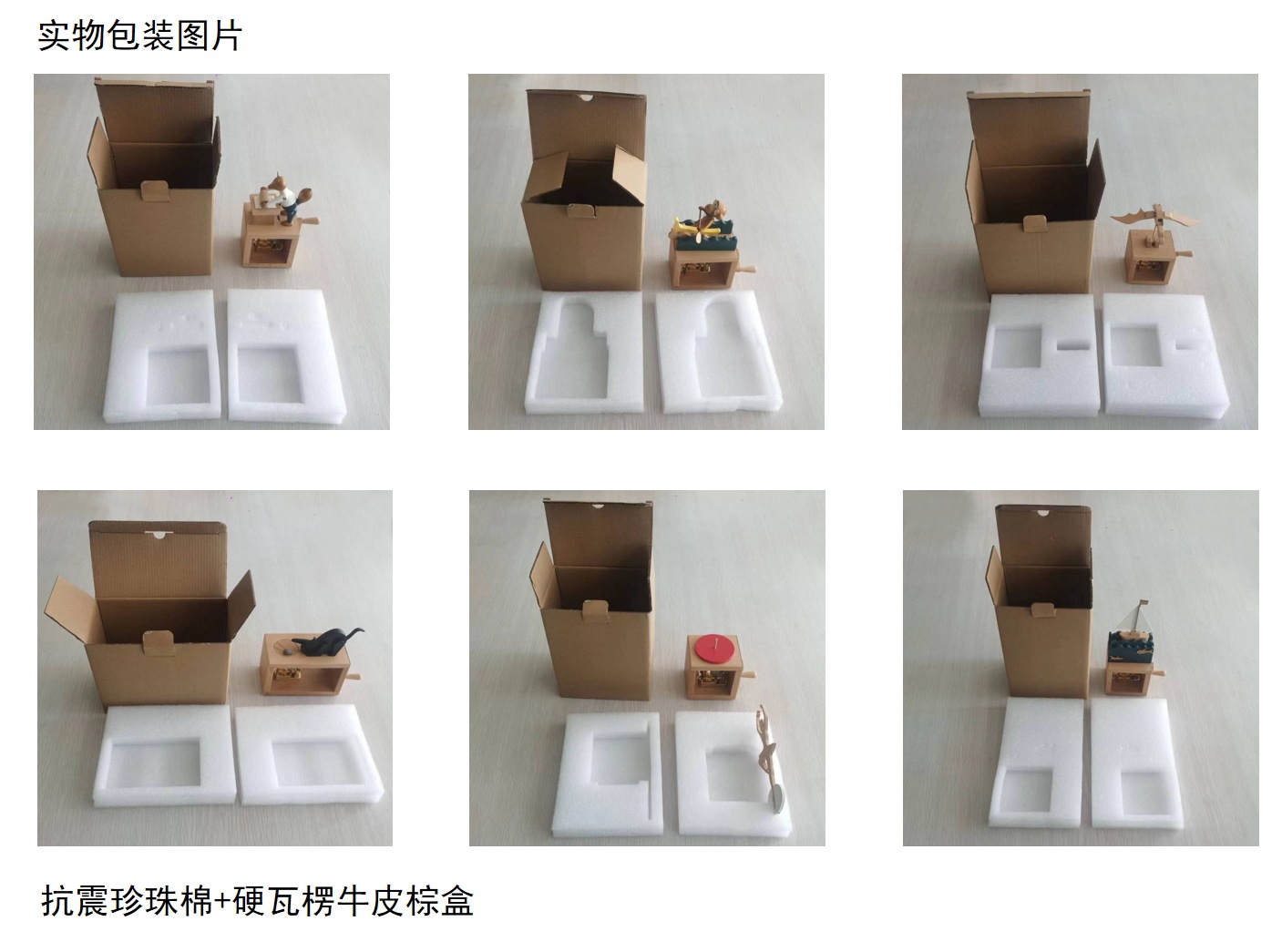 实物包装图片

抗震珍珠棉+硬瓦楞牛皮棕盒