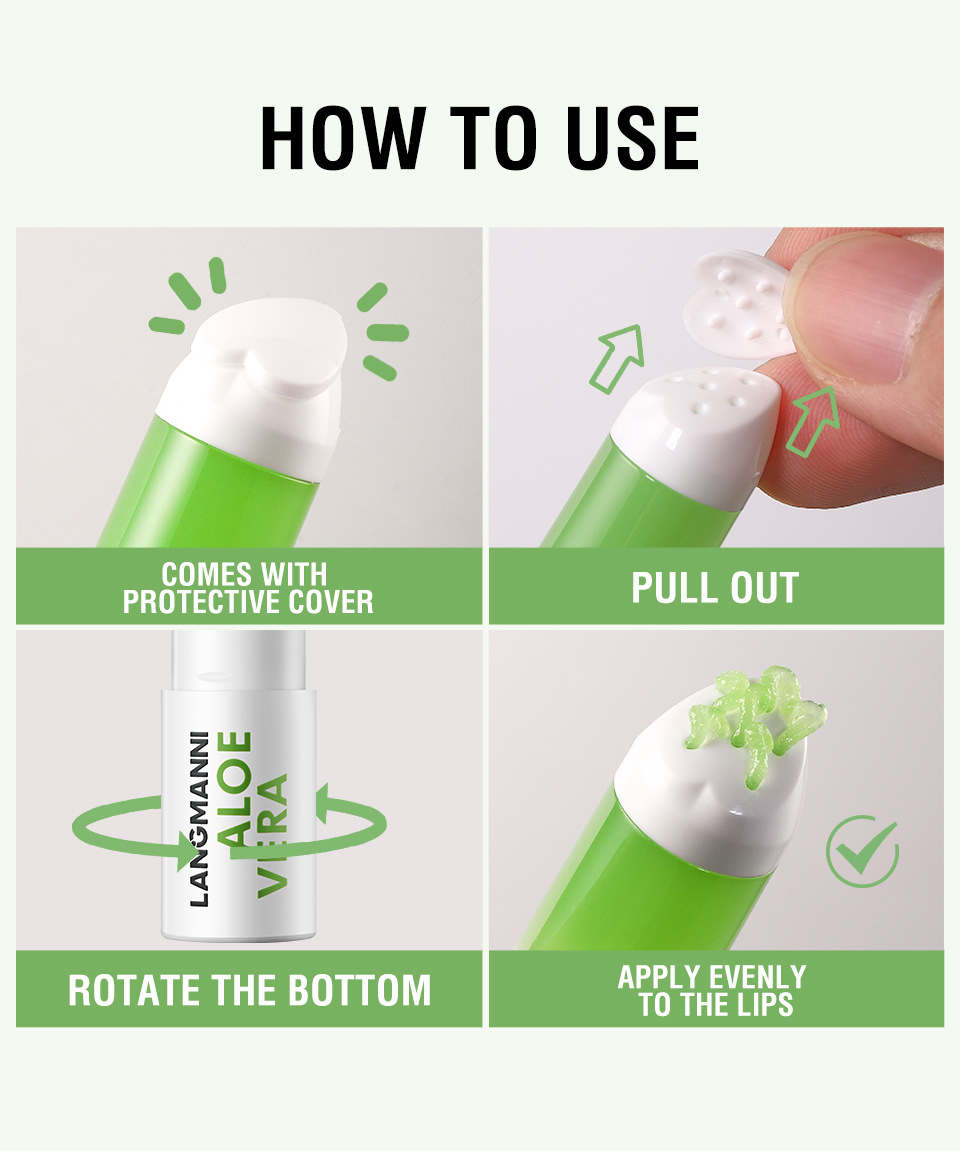 HOW TO USE

COMES WITH PROTECTIVE COVER

PULL OUT

LANGMANNI ALOE VERA

ROTATE THE BOTTOM

APPLY EVENLY TO THE LIPS