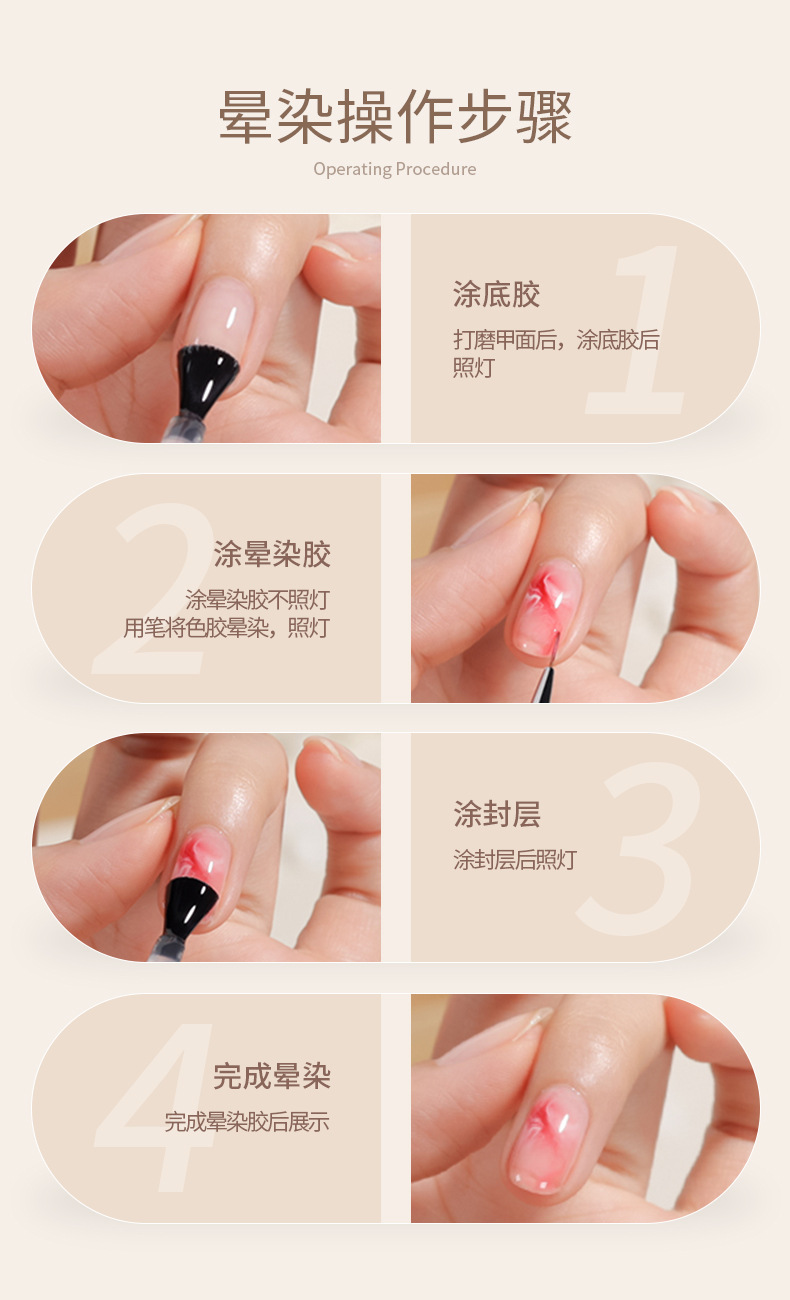 晕染操作步骤
Operating Procedure

1
涂底胶
打磨甲面后，涂底胶后照灯

2
涂晕染胶
涂晕染胶不照灯
用笔将色胶晕染，照灯

3
涂封层
涂封层后照灯

4
完成晕染
完成晕染胶后展示