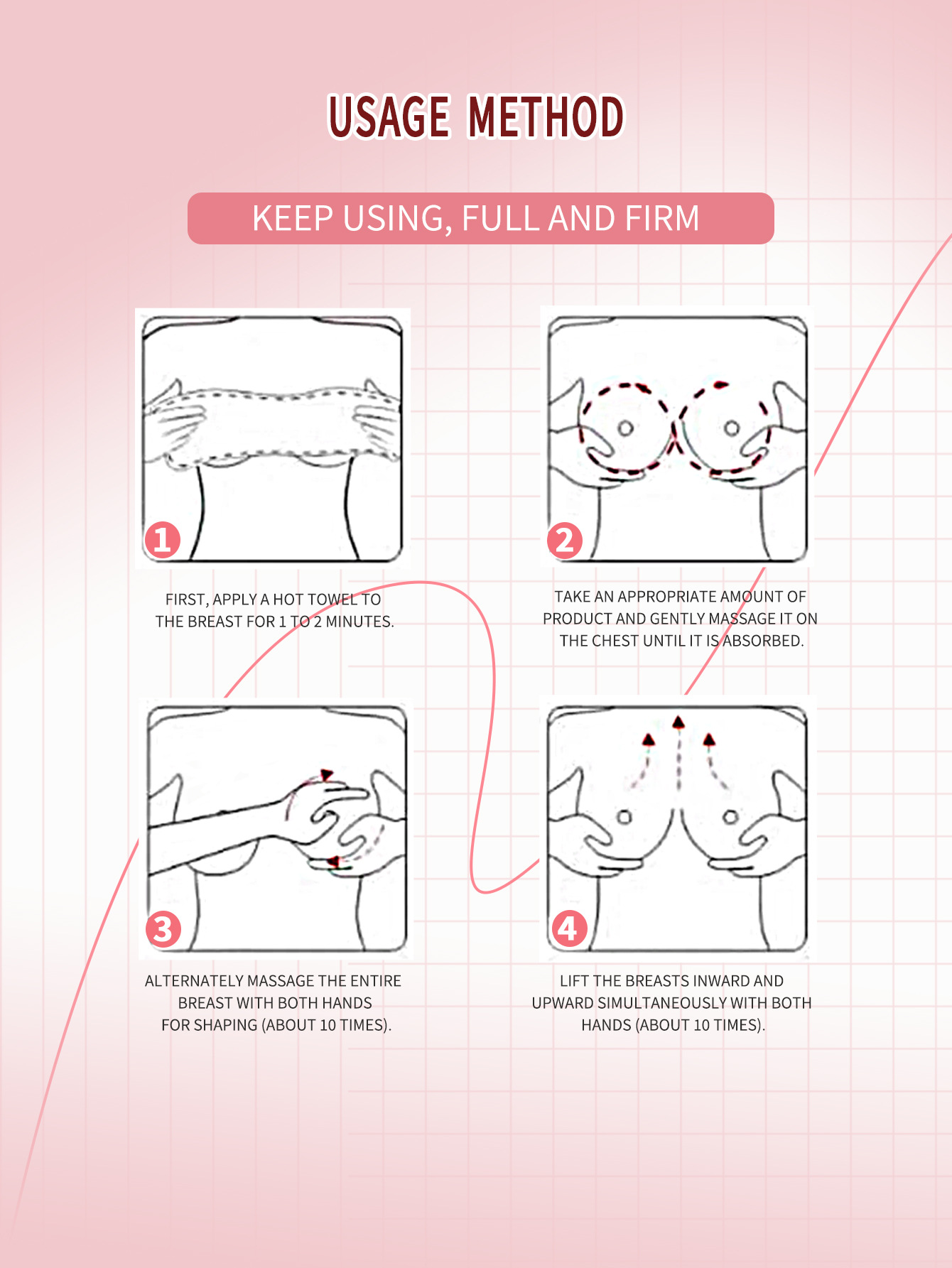 USAGE METHOD

KEEP USING, FULL AND FIRM

1

FIRST, APPLY A HOT TOWEL TO THE BREAST FOR 1 TO 2 MINUTES.

2

TAKE AN APPROPRIATE AMOUNT OF PRODUCT AND GENTLY MASSAGE IT ON THE CHEST UNTIL IT IS ABSORBED.

3

ALTERNATELY MASSAGE THE ENTIRE BREAST WITH BOTH HANDS FOR SHAPING (ABOUT 10 TIMES).

4

LIFT THE BREASTS INWARD AND UPWARD SIMULTANEOUSLY WITH BOTH HANDS (ABOUT 10 TIMES).