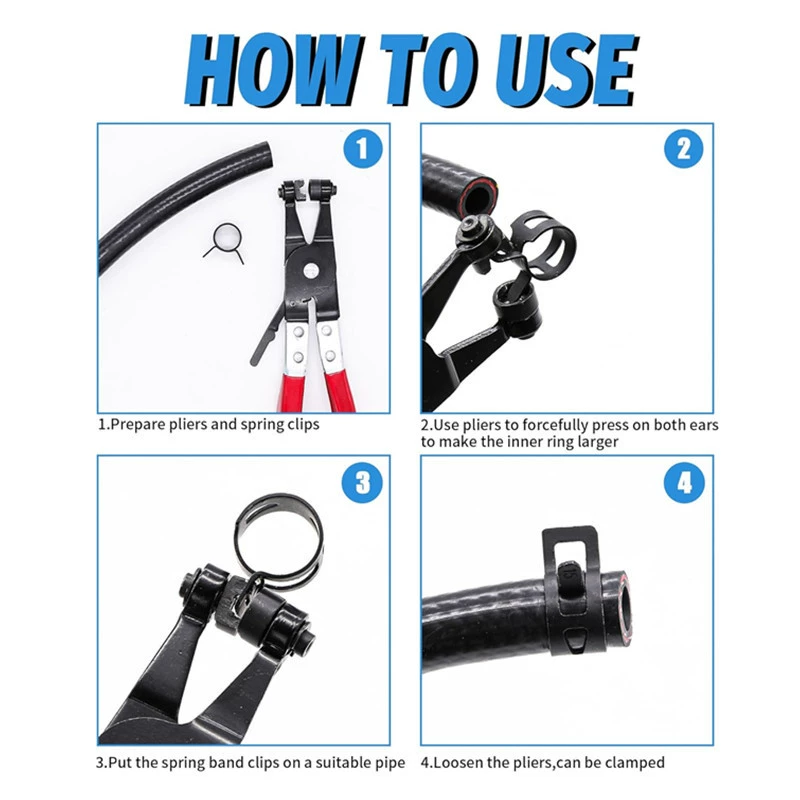 HOW TO USE

1

1.Prepare pliers and spring clips

2

2.Use pliers to forcefully press on both ears to make the inner ring larger

3

3.Put the spring band clips on a suitable pipe

4

4.Loosen the pliers,can be clamped