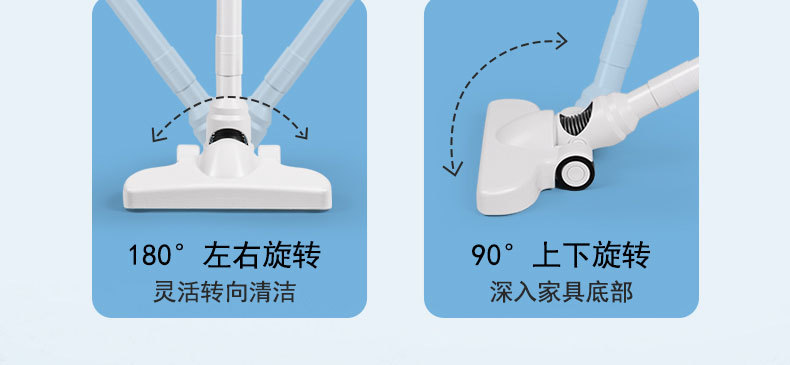 180° 左右旋转
灵活转向清洁

90° 上下旋转
深入家具底部