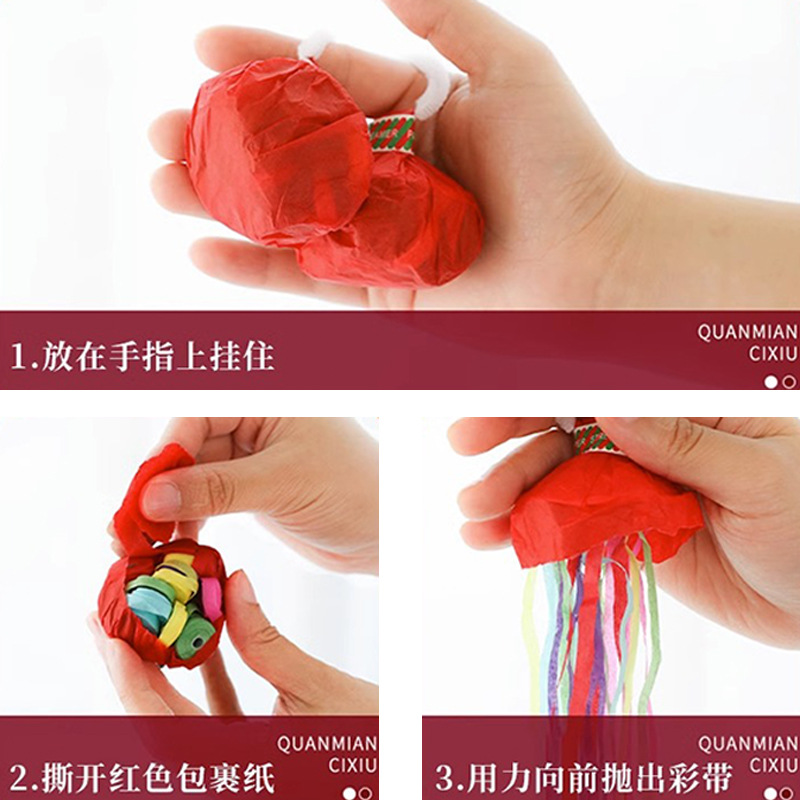 1.放在手指上挂住

QUANMIAN
CIXIU

2.撕开红色包裹纸

QUANMIAN
CIXIU

3.用力向前抛出彩带

QUANMIAN
CIXIU