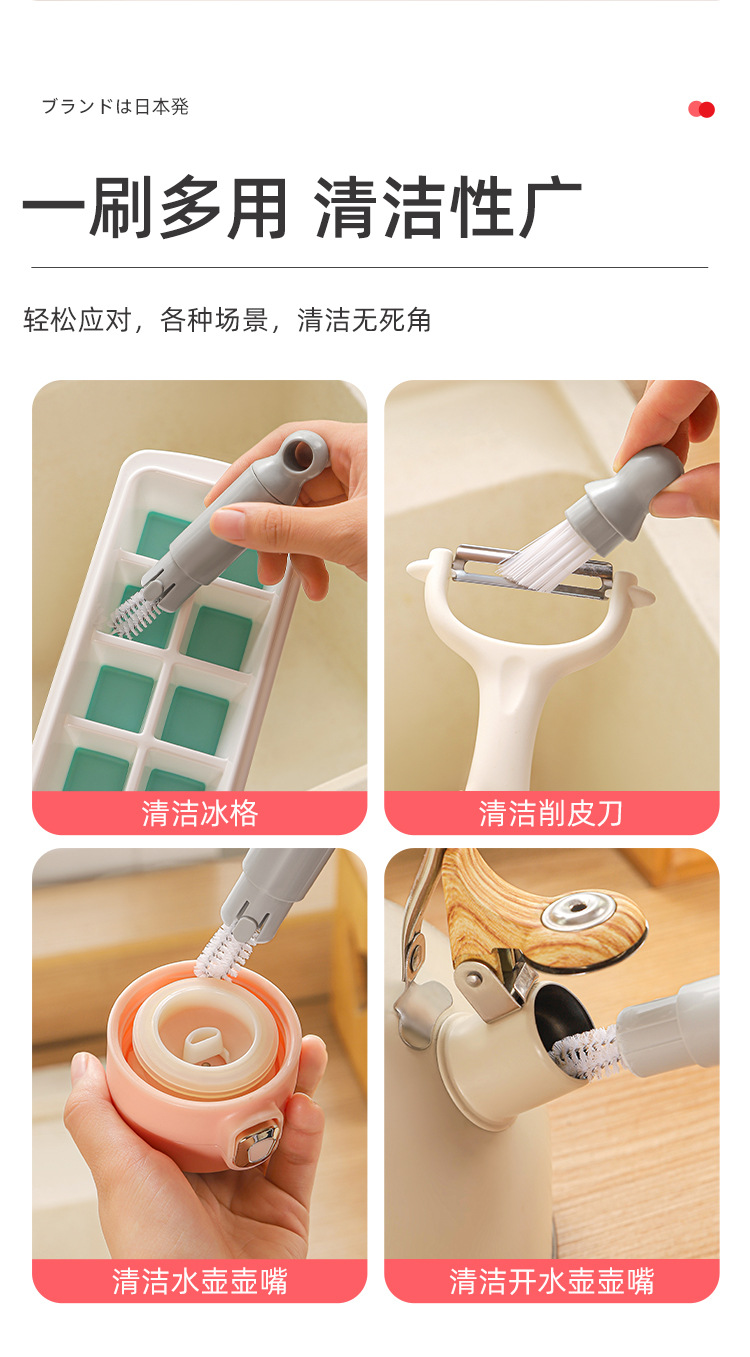 ブランドは日本発

一刷多用 清洁性广

轻松应对，各种场景，清洁无死角

清洁冰格

清洁削皮刀

清洁水壶壶嘴

清洁开水壶壶嘴