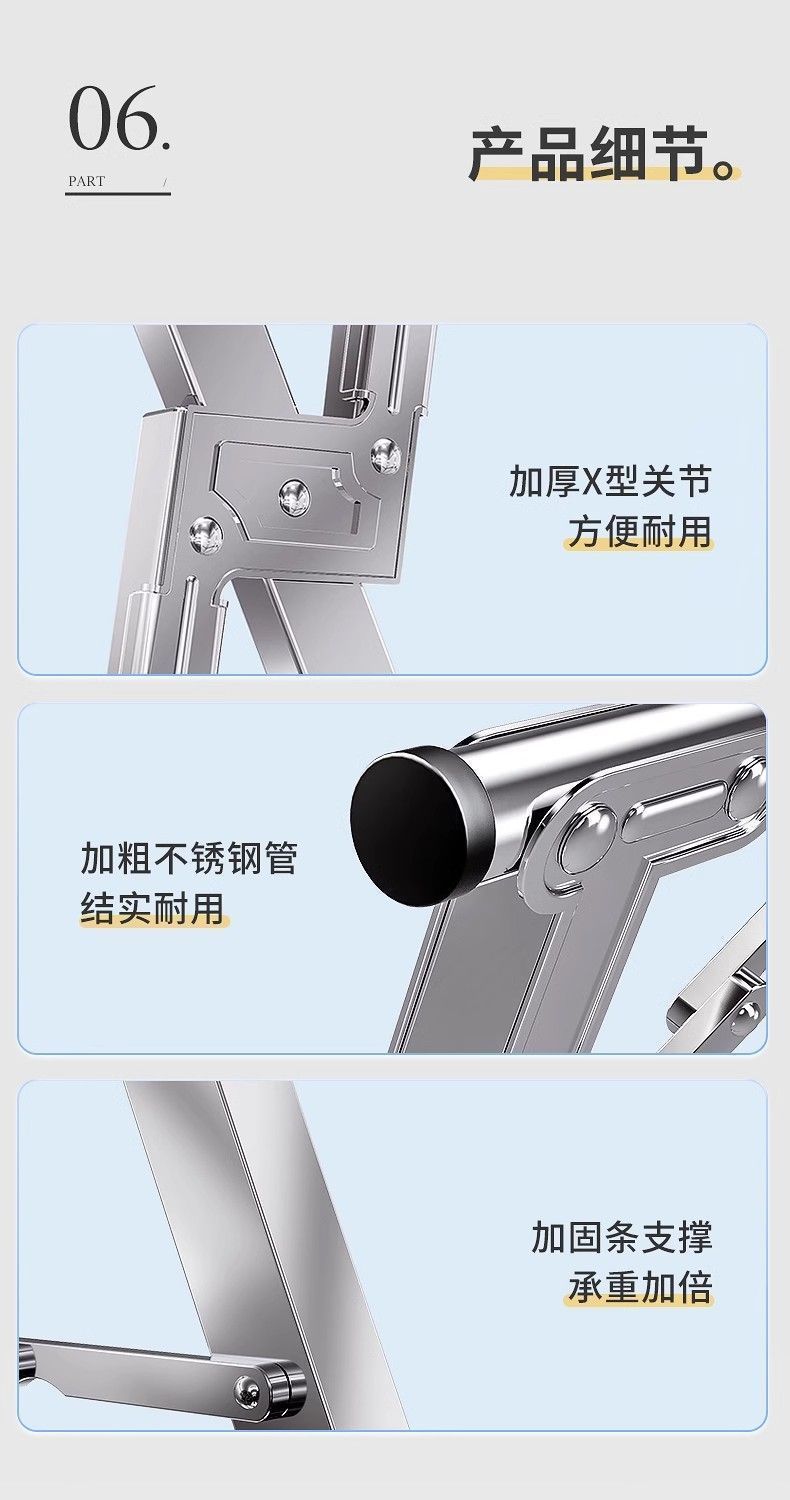 06.
PART /

产品细节。

加厚X型关节
方便耐用

加粗不锈钢管
结实耐用

加固条支撑
承重加倍