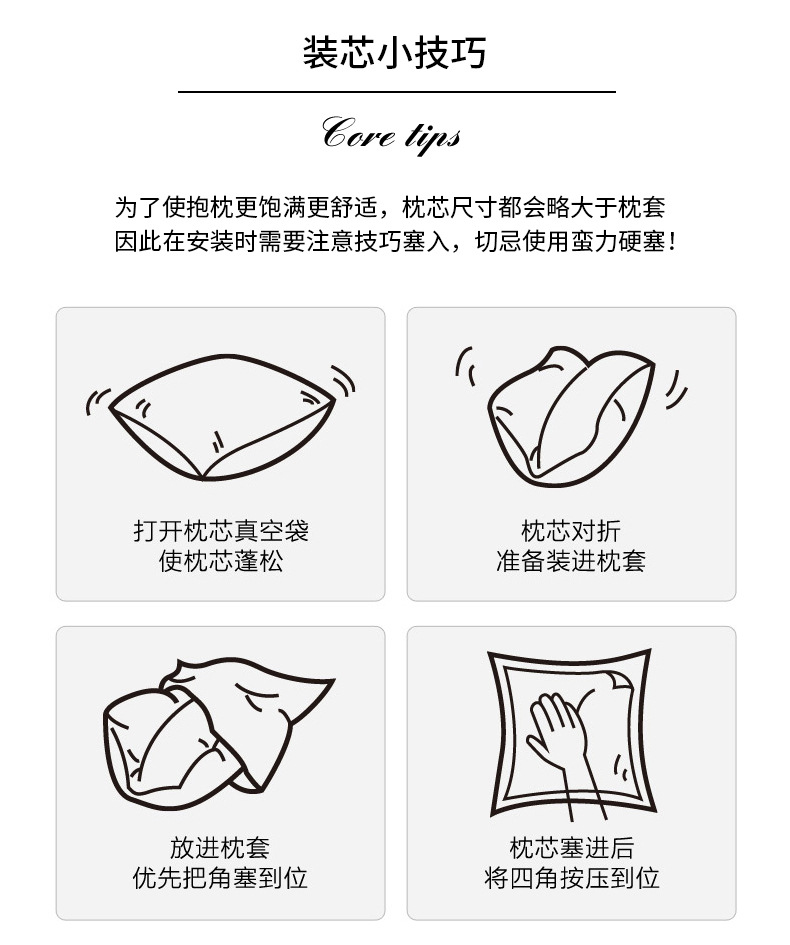 装芯小技巧

Core tips

为了使抱枕更饱满更舒适，枕芯尺寸都会略大于枕套
因此在安装时需要注意技巧塞入，切忌使用蛮力硬塞！

打开枕芯真空袋
使枕芯蓬松

枕芯对折
准备装进枕套

放进枕套
优先把角塞到位

枕芯塞进后
将四角按压到位