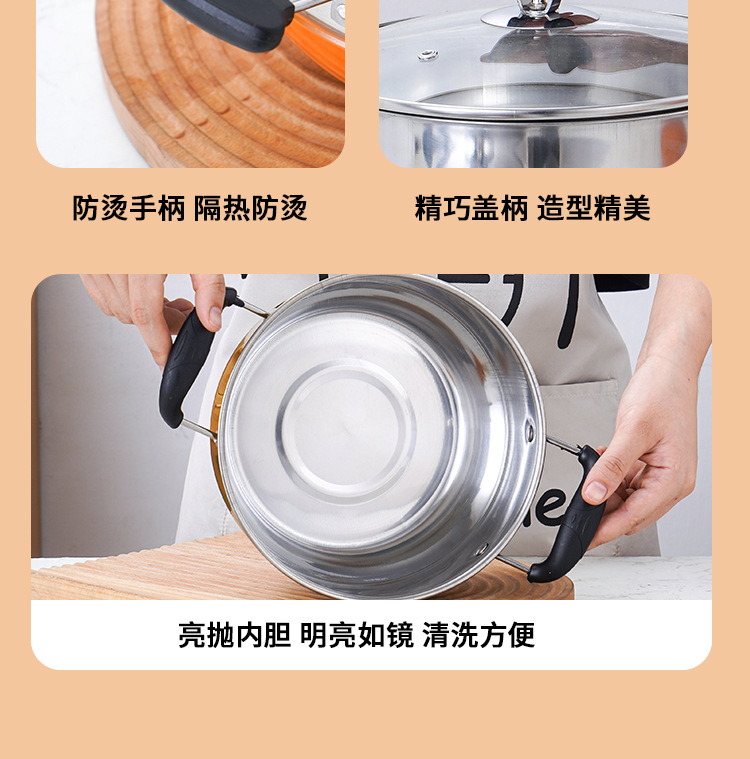 防烫手柄 隔热防烫

精巧盖柄 造型精美

亮抛内胆 明亮如镜 清洗方便