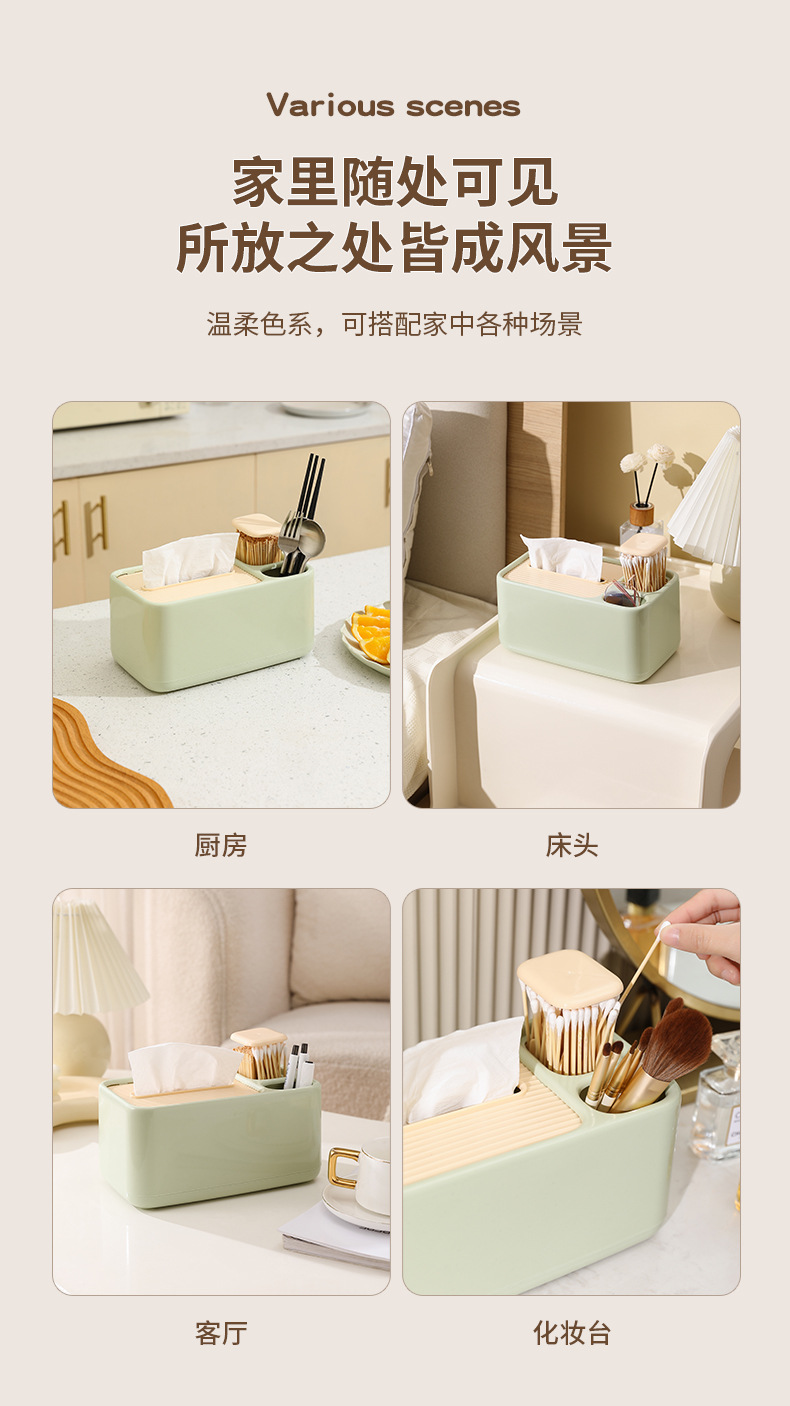 Various scenes

家里随处可见
所放之处皆成风景

温柔色系，可搭配家中各种场景

厨房

床头

客厅

化妆台