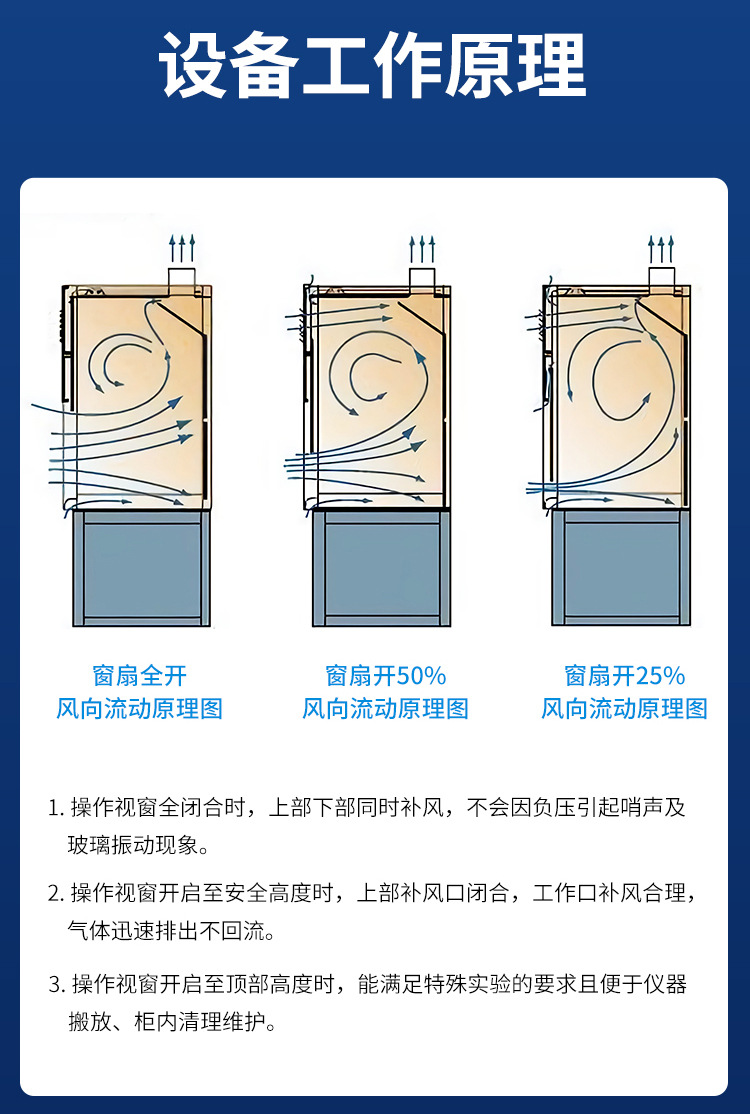 设备工作原理

窗扇全开
风向流动原理图

窗扇开50%
风向流动原理图

窗扇开25%
风向流动原理图

1. 操作视窗全闭合时，上部下部同时补风，不会因负压引起哨声及玻璃振动现象。

2. 操作视窗开启至安全高度时，上部补风口闭合，工作口补风合理，气体迅速排出不回流。

3. 操作视窗开启至顶部高度时，能满足特殊实验的要求且便于仪器搬放、柜内清理维护。