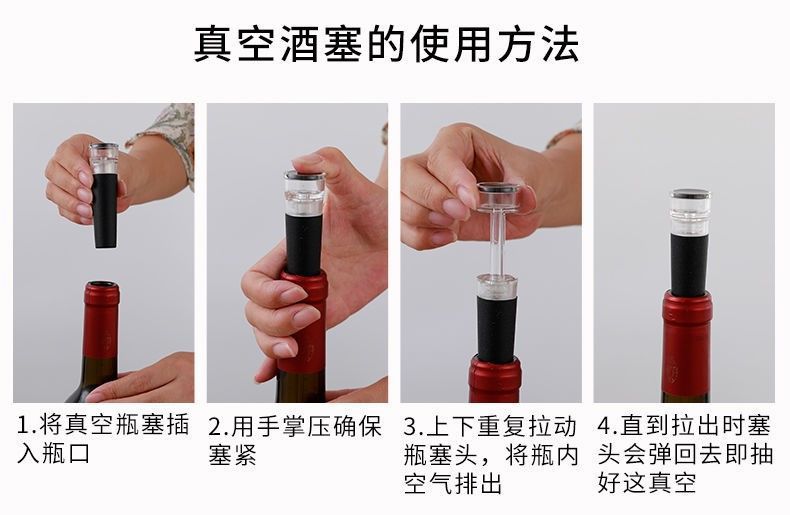 真空酒塞的使用方法

1.将真空瓶塞插入瓶口

2.用手掌压确保塞紧

3.上下重复拉动瓶塞头，将瓶内空气排出

4.直到拉出时塞头会弹回去即抽好这真空