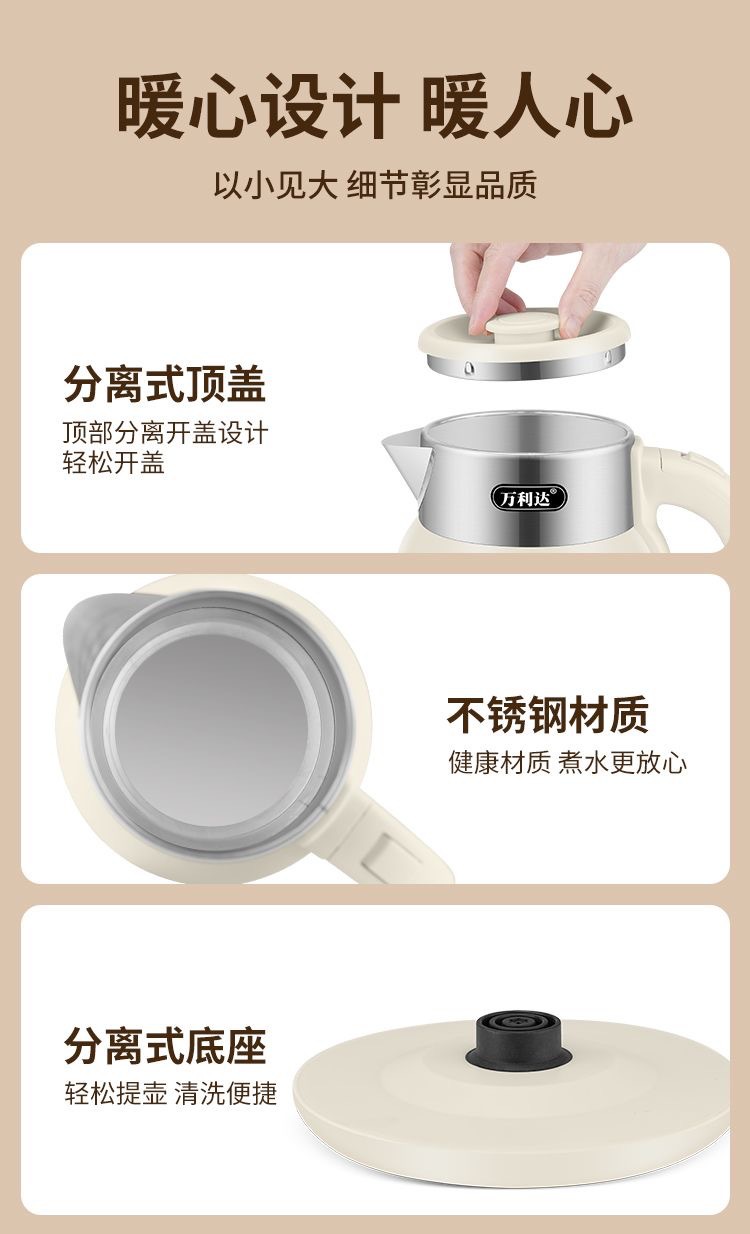 暖心设计 暖人心

以小见大 细节彰显品质

分离式顶盖

顶部分离开盖设计
轻松开盖

万利达®

不锈钢材质

健康材质 煮水更放心

分离式底座

轻松提壶 清洗便捷