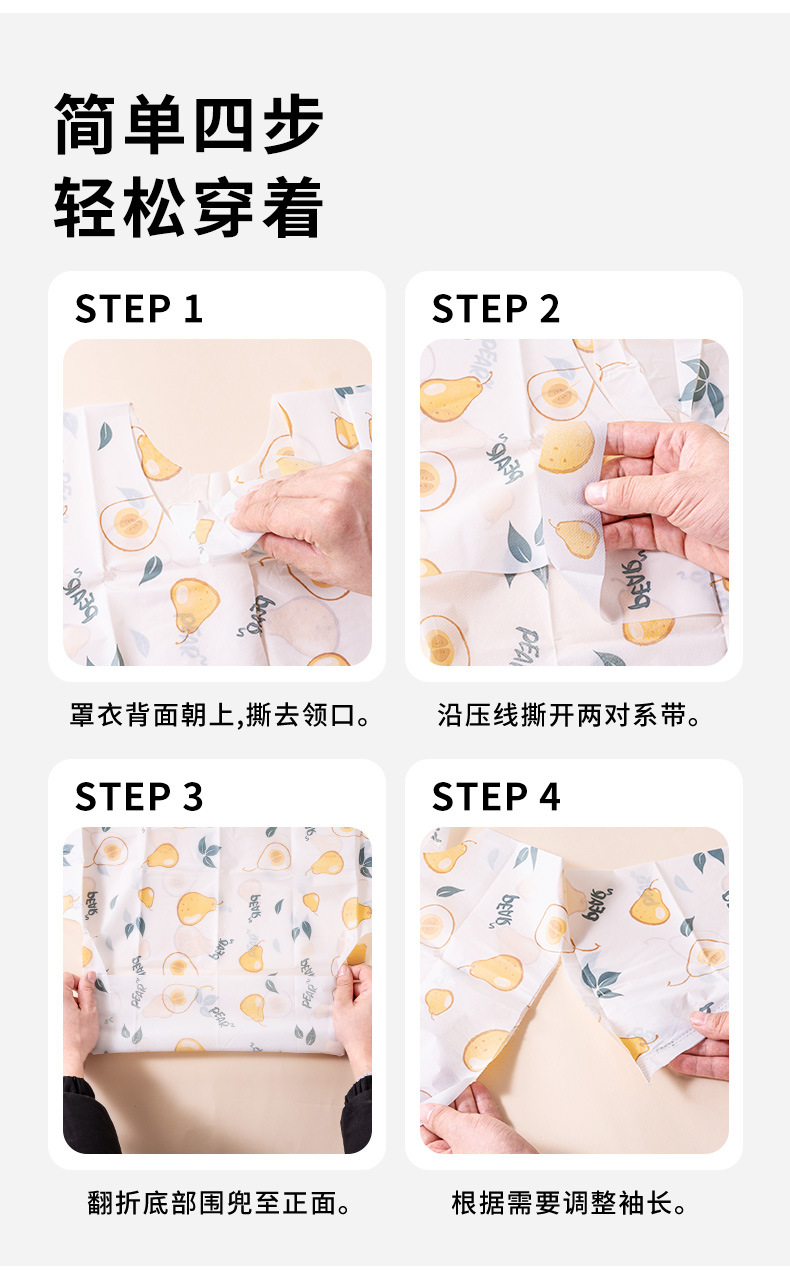 简单四步
轻松穿着

STEP 1

罩衣背面朝上,撕去领口。

STEP 2

沿压线撕开两对系带。

STEP 3

翻折底部围兜至正面。

STEP 4

根据需要调整袖长。