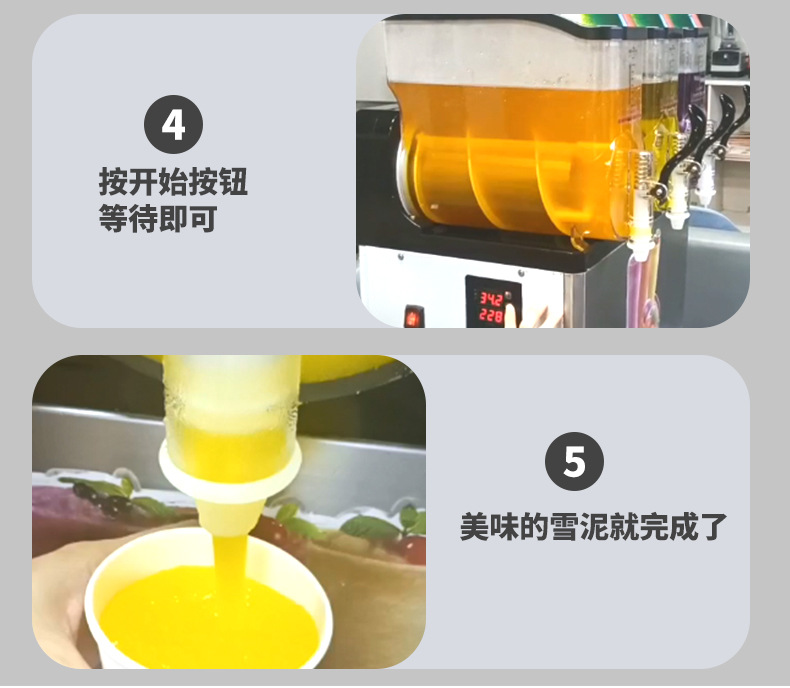 4

按开始按钮
等待即可

342
228

5

美味的雪泥就完成了