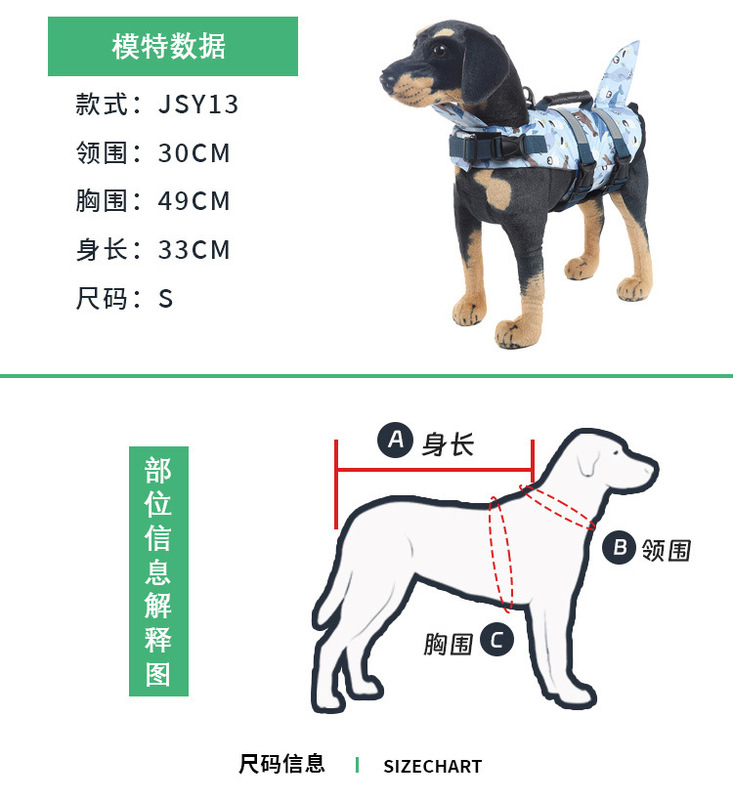 模特数据

款式：JSY13
领围：30CM
胸围：49CM
身长：33CM
尺码：S

部位信息解释图

A 身长
B 领围
胸围 C

尺码信息 | SIZECHART