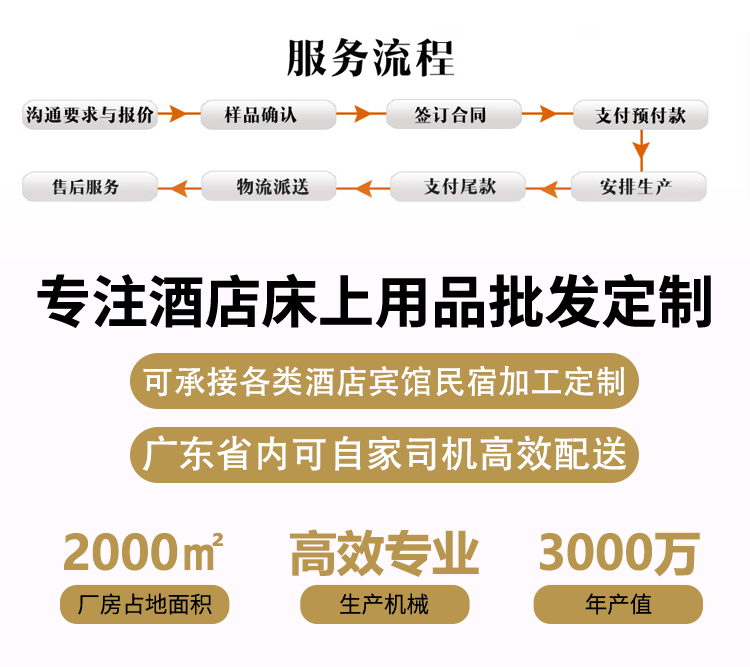 服务流程

沟通要求与报价

样品确认

签订合同

支付预付款

安排生产

支付尾款

物流派送

售后服务

专注酒店床上用品批发定制

可承接各类酒店宾馆民宿加工定制

广东省内可自家司机高效配送

2000㎡

厂房占地面积

高效专业

生产机械

3000万

年产值