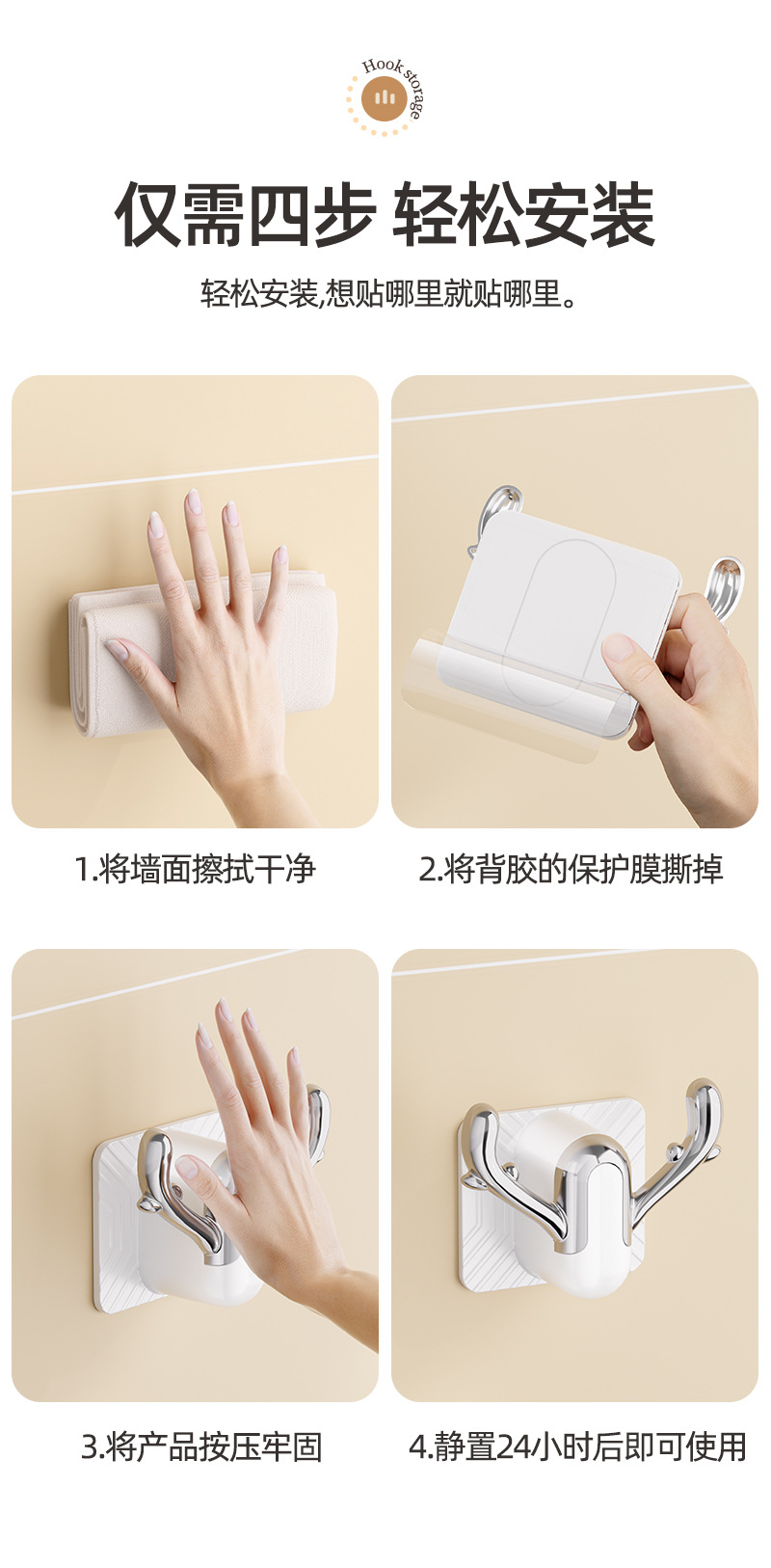 Hook storage

仅需四步 轻松安装

轻松安装,想贴哪里就贴哪里。

1.将墙面擦拭干净

2.将背胶的保护膜撕掉

3.将产品按压牢固

4.静置24小时后即可使用