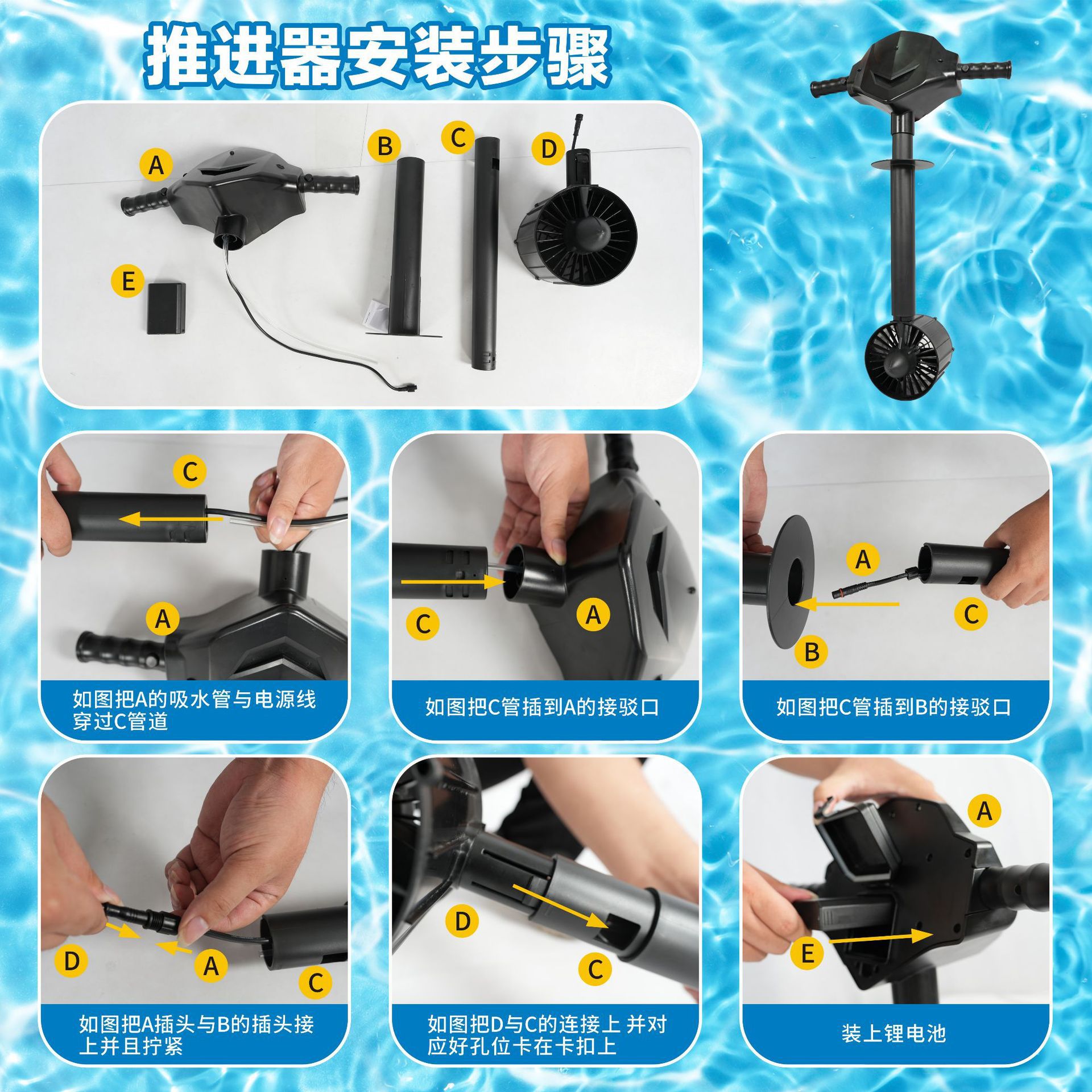 推进器安装步骤

A
B
C
D
E

C
A
如图把A的吸水管与电源线穿过C管道

C
A
如图把C管插到A的接驳口

A
C
B
如图把C管插到B的接驳口

D
A
C
如图把A插头与B的插头接上并且拧紧

D
C
如图把D与C的连接上 并对应好孔位卡在卡扣上

A
E
装上锂电池