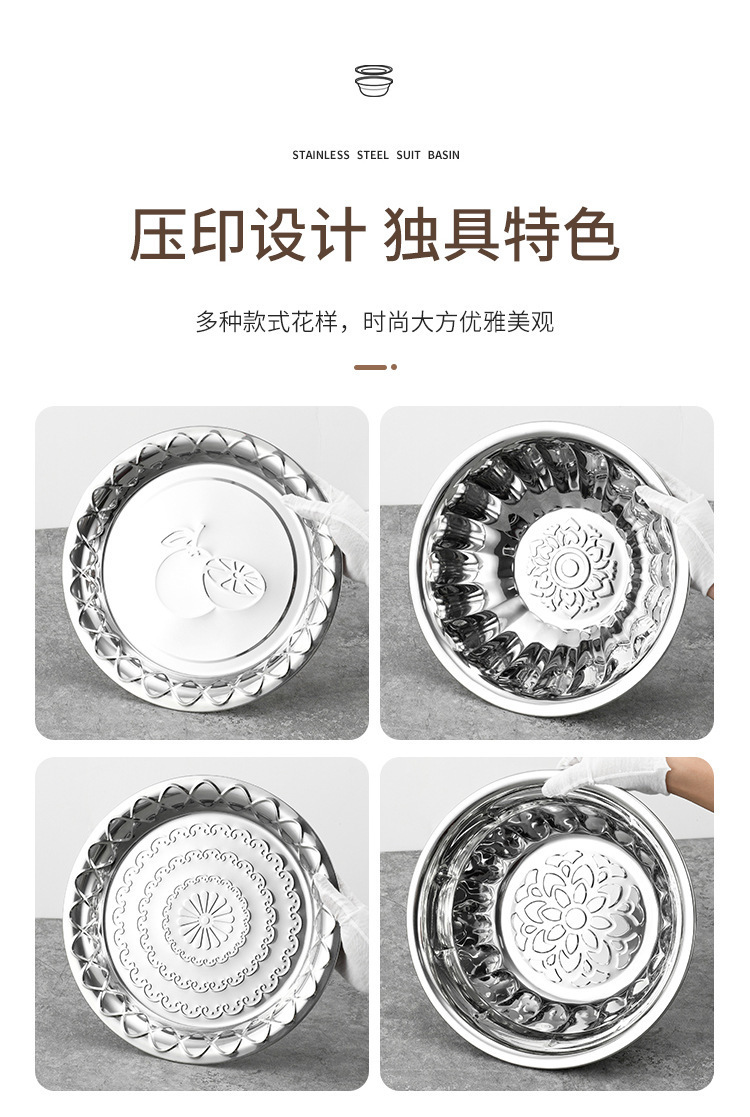 STAINLESS STEEL SUIT BASIN

压印设计 独具特色

多种款式花样，时尚大方优雅美观