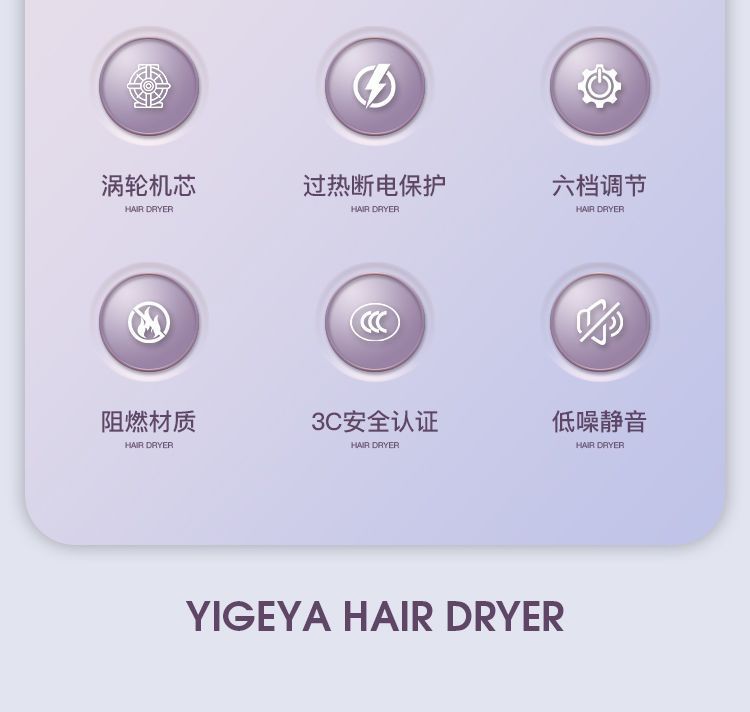 涡轮机芯
HAIR DRYER

过热断电保护
HAIR DRYER

六档调节
HAIR DRYER

阻燃材质
HAIR DRYER

3C安全认证
HAIR DRYER

低噪静音
HAIR DRYER

YIGEYA HAIR DRYER