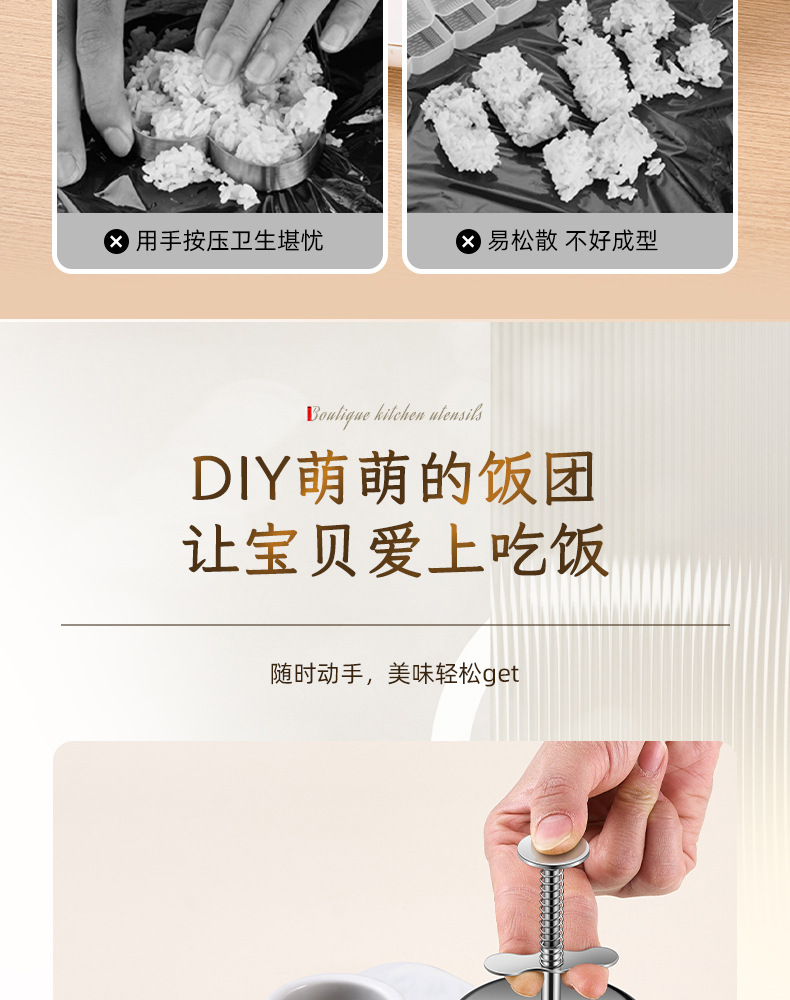 用手按压卫生堪忧

易松散 不好成型

Boutique kitchen utensils

DIY萌萌的饭团
让宝贝爱上吃饭

随时动手，美味轻松get