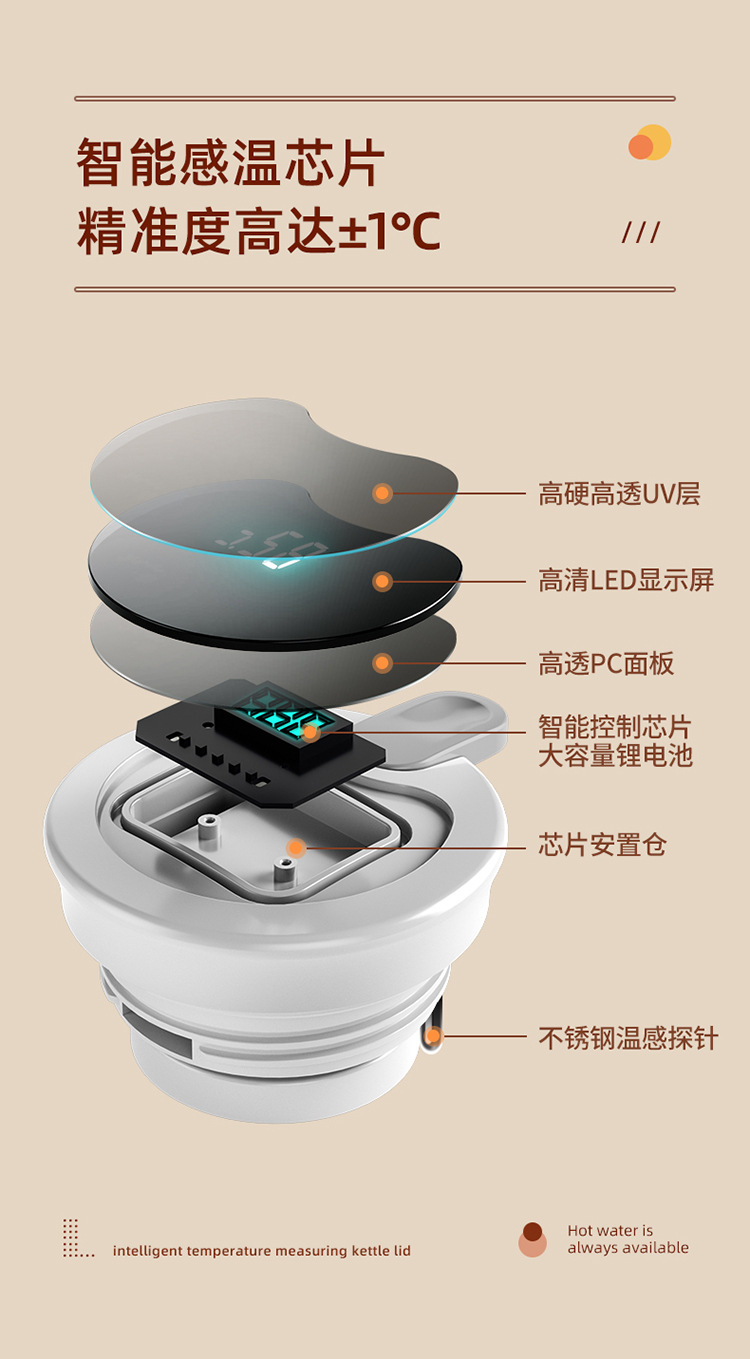 智能感温芯片
精准度高达±1°C

///

高硬高透UV层

高清LED显示屏

高透PC面板

智能控制芯片
大容量锂电池

芯片安置仓

不锈钢温感探针

intelligent temperature measuring kettle lid

Hot water is
always available