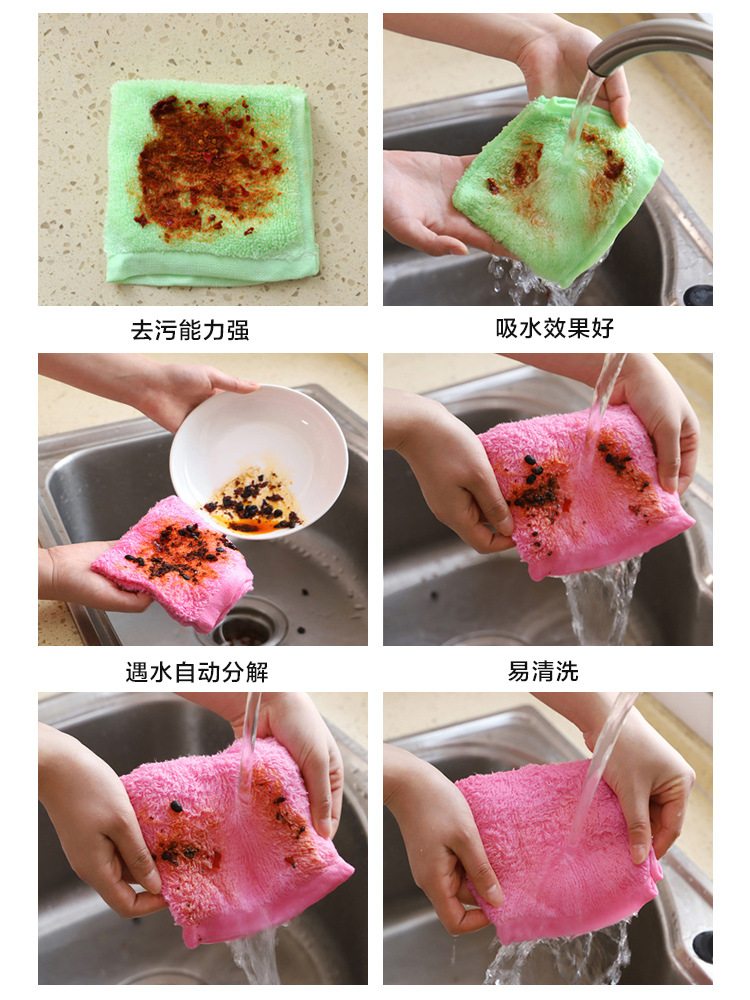 去污能力强

吸水效果好

遇水自动分解

易清洗