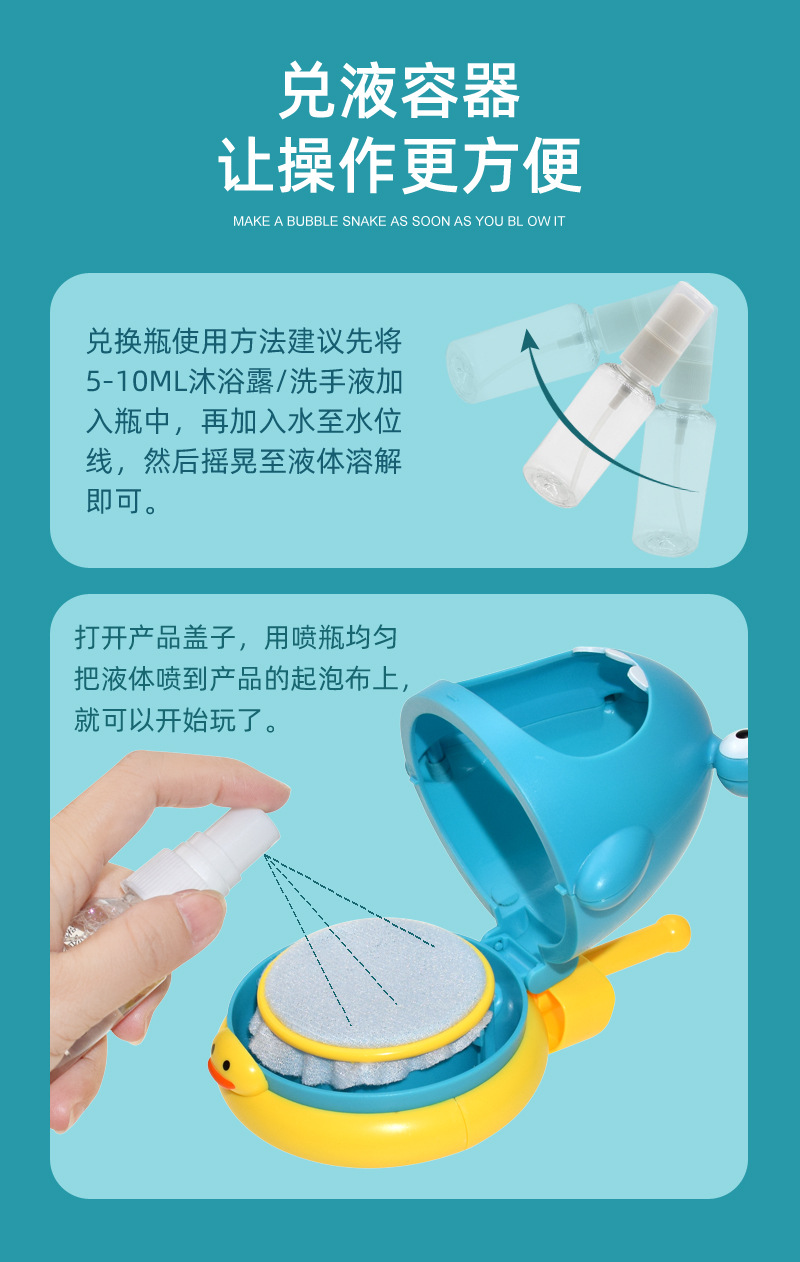 兑液容器
让操作更方便

MAKE A BUBBLE SNAKE AS SOON AS YOU BL OW IT

兑换瓶使用方法建议先将5-10ML沐浴露/洗手液加入瓶中，再加入水至水位线，然后摇晃至液体溶解即可。

打开产品盖子，用喷瓶均匀把液体喷到产品的起泡布上，就可以开始玩了。