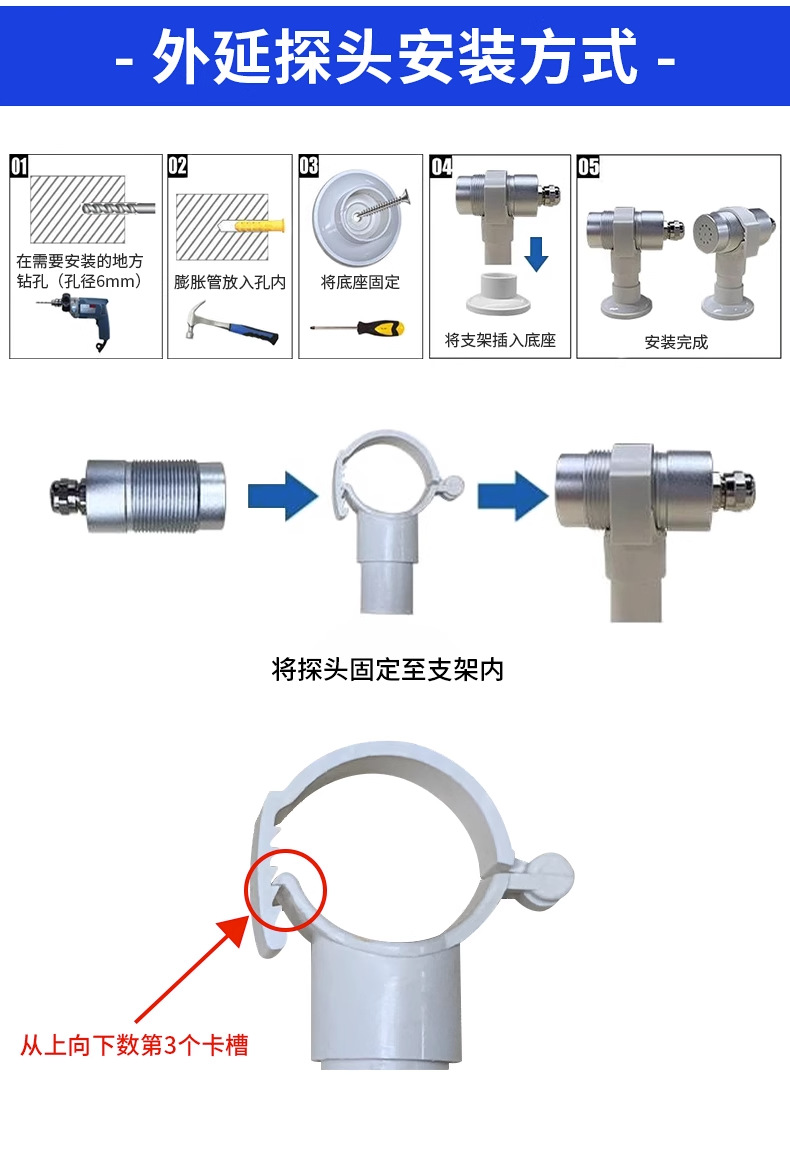 - 外延探头安装方式 -

01
在需要安装的地方钻孔（孔径6mm）

02
膨胀管放入孔内

03
将底座固定

04
将支架插入底座

05
安装完成

将探头固定至支架内

从上向下数第3个卡槽