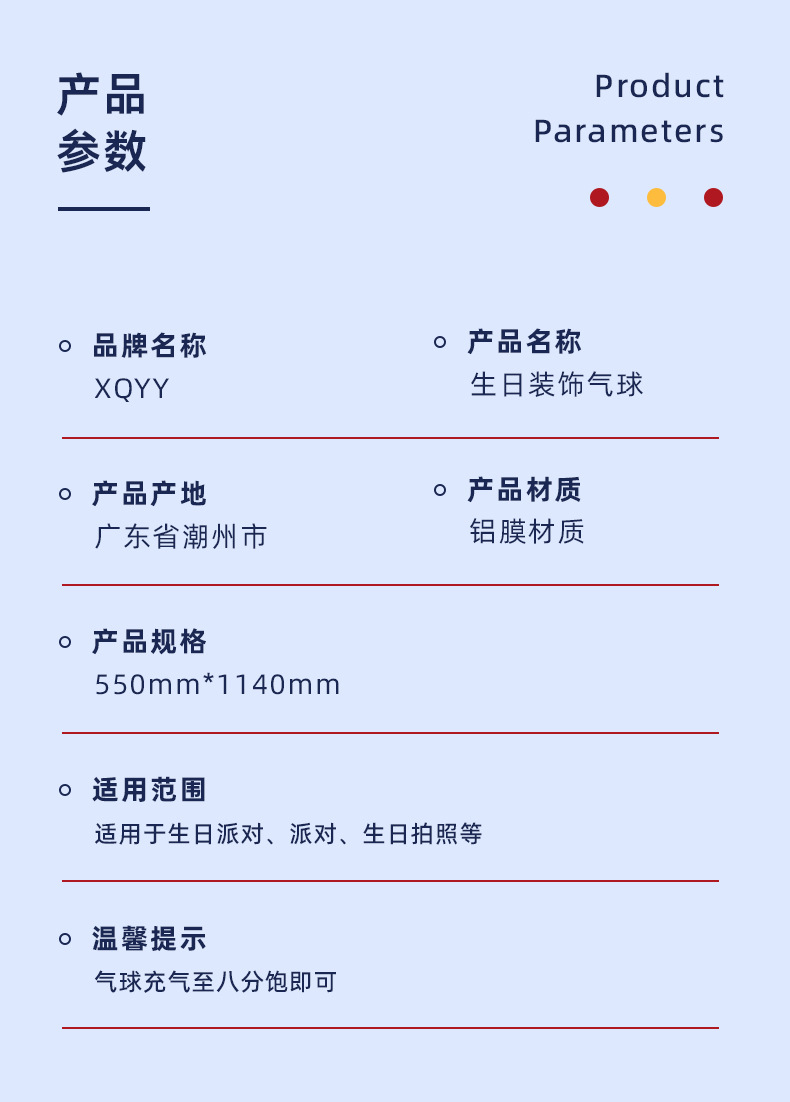 产品
参数

Product
Parameters

品牌名称
XQYY

产品名称
生日装饰气球

产品产地
广东省潮州市

产品材质
铝膜材质

产品规格
550mm*1140mm

适用范围
适用于生日派对、派对、生日拍照等

温馨提示
气球充气至八分饱即可