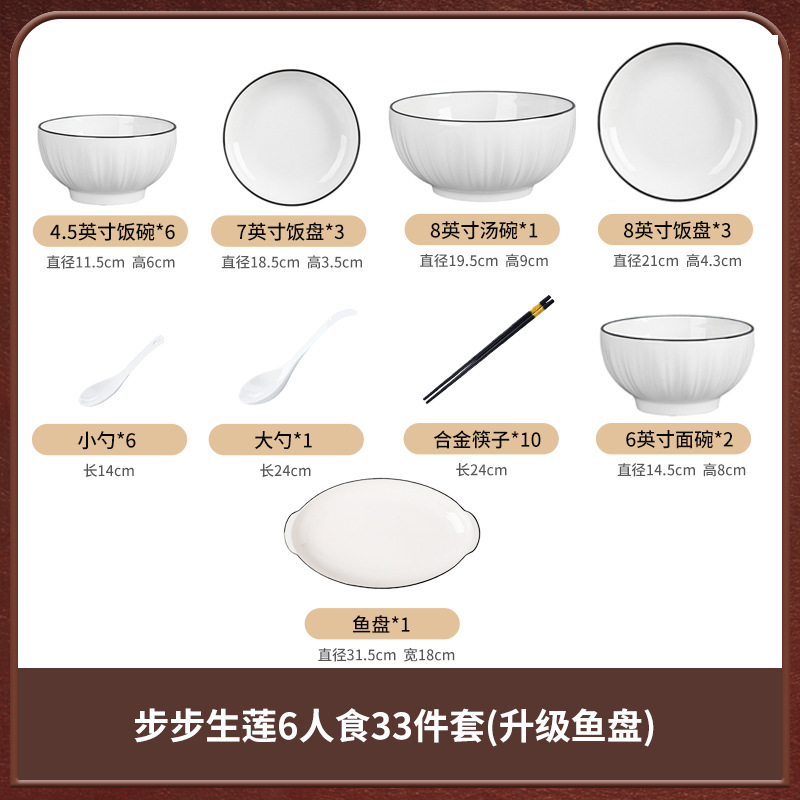 4.5英寸饭碗*6
直径11.5cm 高6cm

7英寸饭盘*3
直径18.5cm 高3.5cm

8英寸汤碗*1
直径19.5cm 高9cm

8英寸饭盘*3
直径21cm 高4.3cm

小勺*6
长14cm

大勺*1
长24cm

合金筷子*10
长24cm

6英寸面碗*2
直径14.5cm 高8cm

鱼盘*1
直径31.5cm 宽18cm

步步生莲6人食33件套(升级鱼盘)